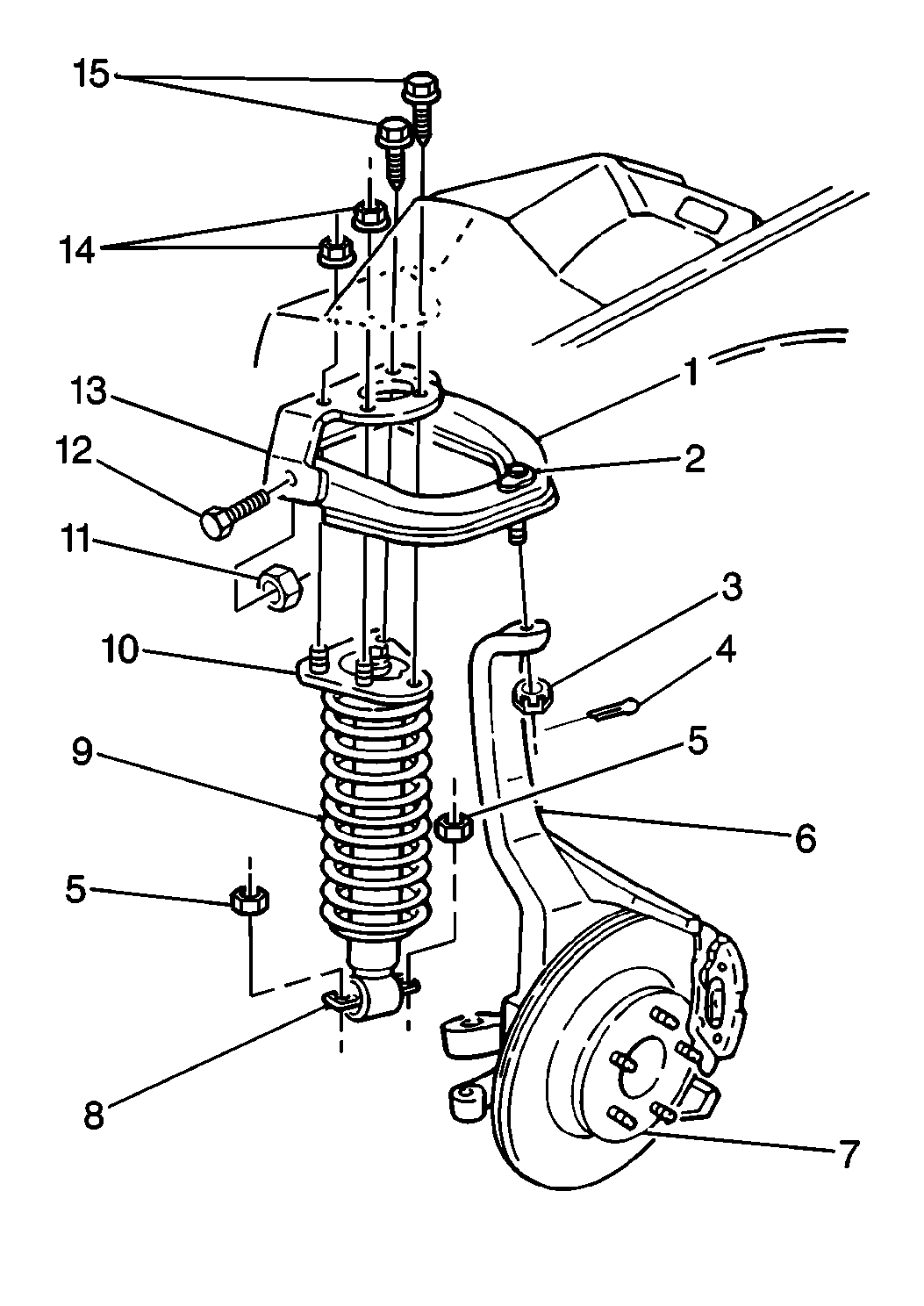 15
14
1
13
2
12
11
3
4
10
5
9
6
5
8
7