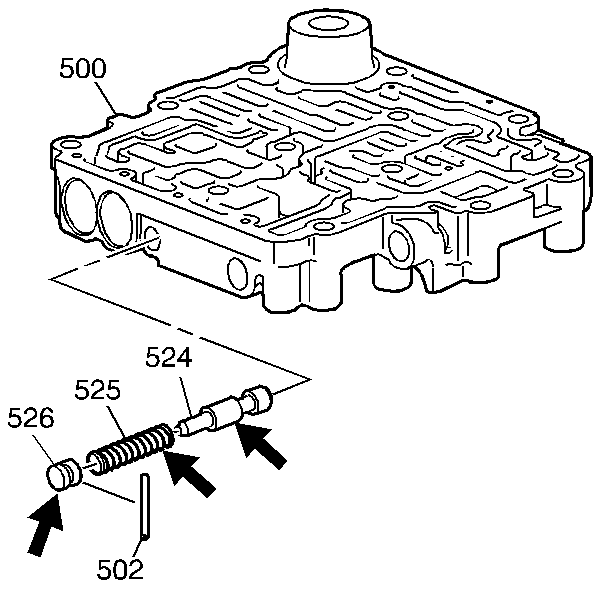 500

524

525

526

502