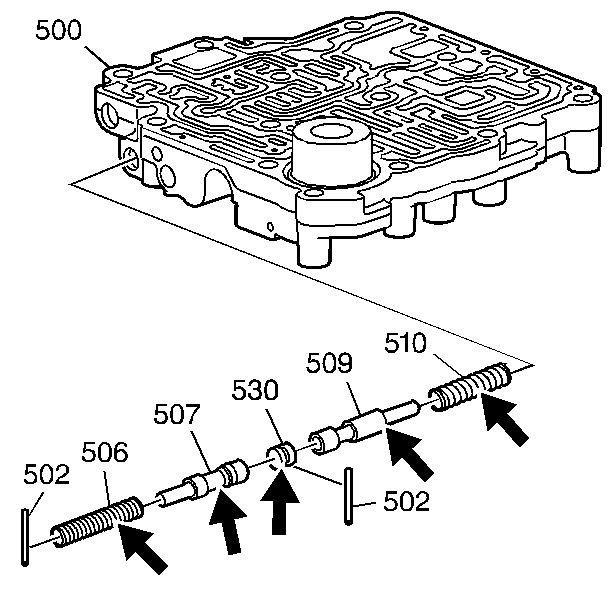 500
510
509
530
507
506
502
502