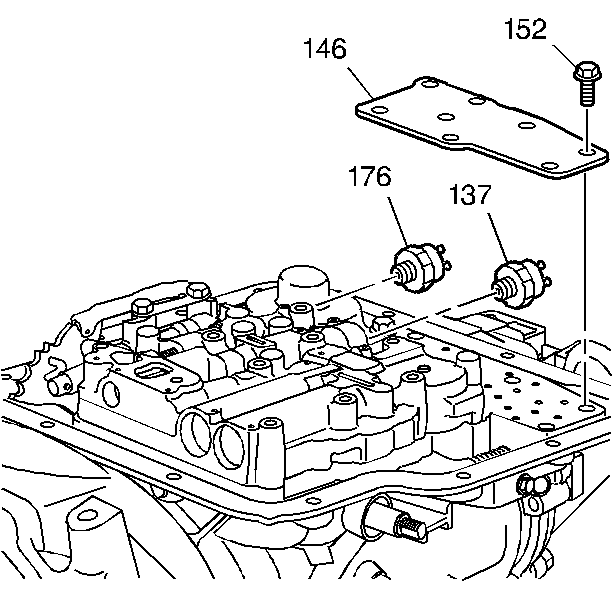 152
146
176
137