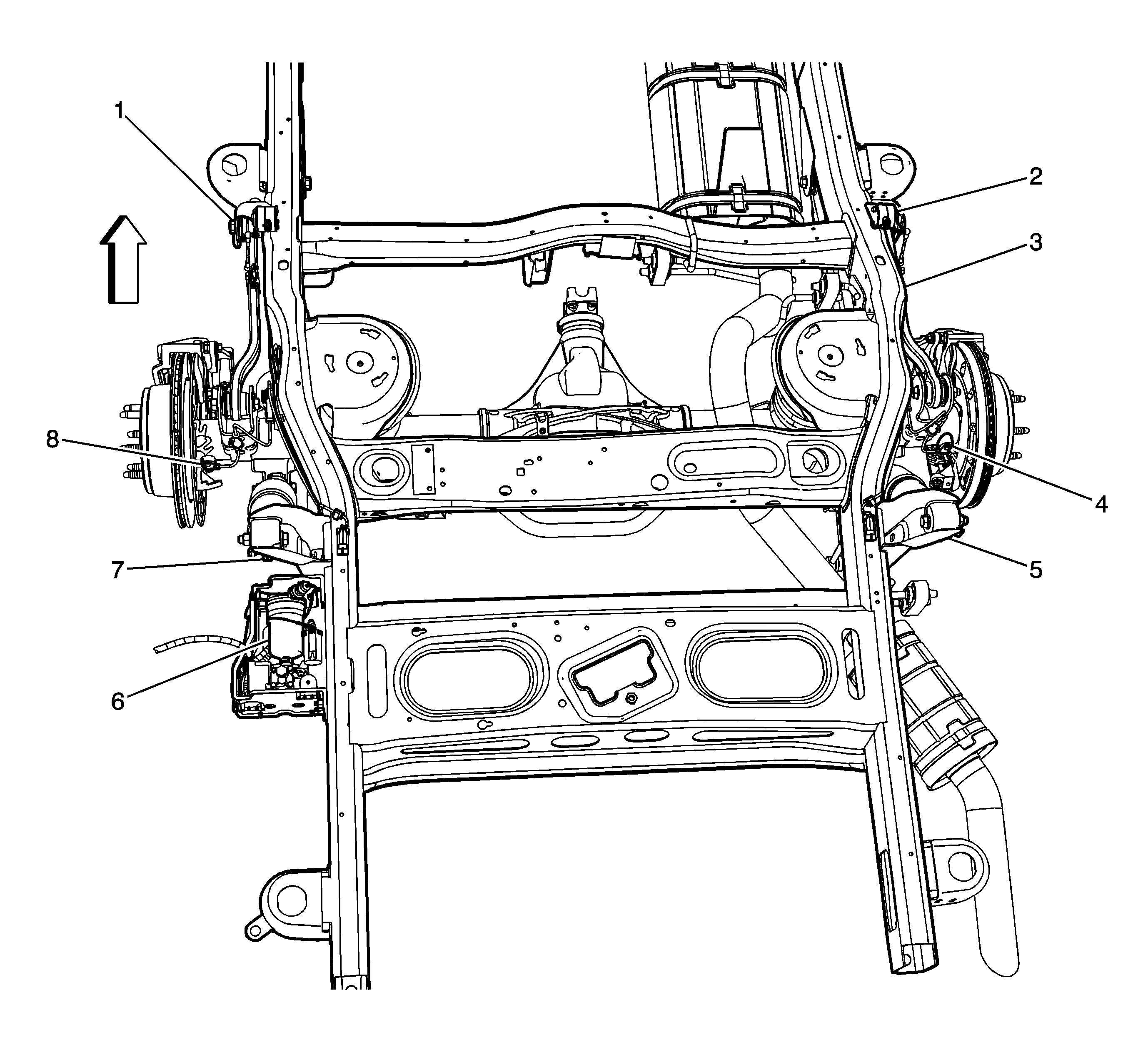 1
2
3
8
4
7
5
6