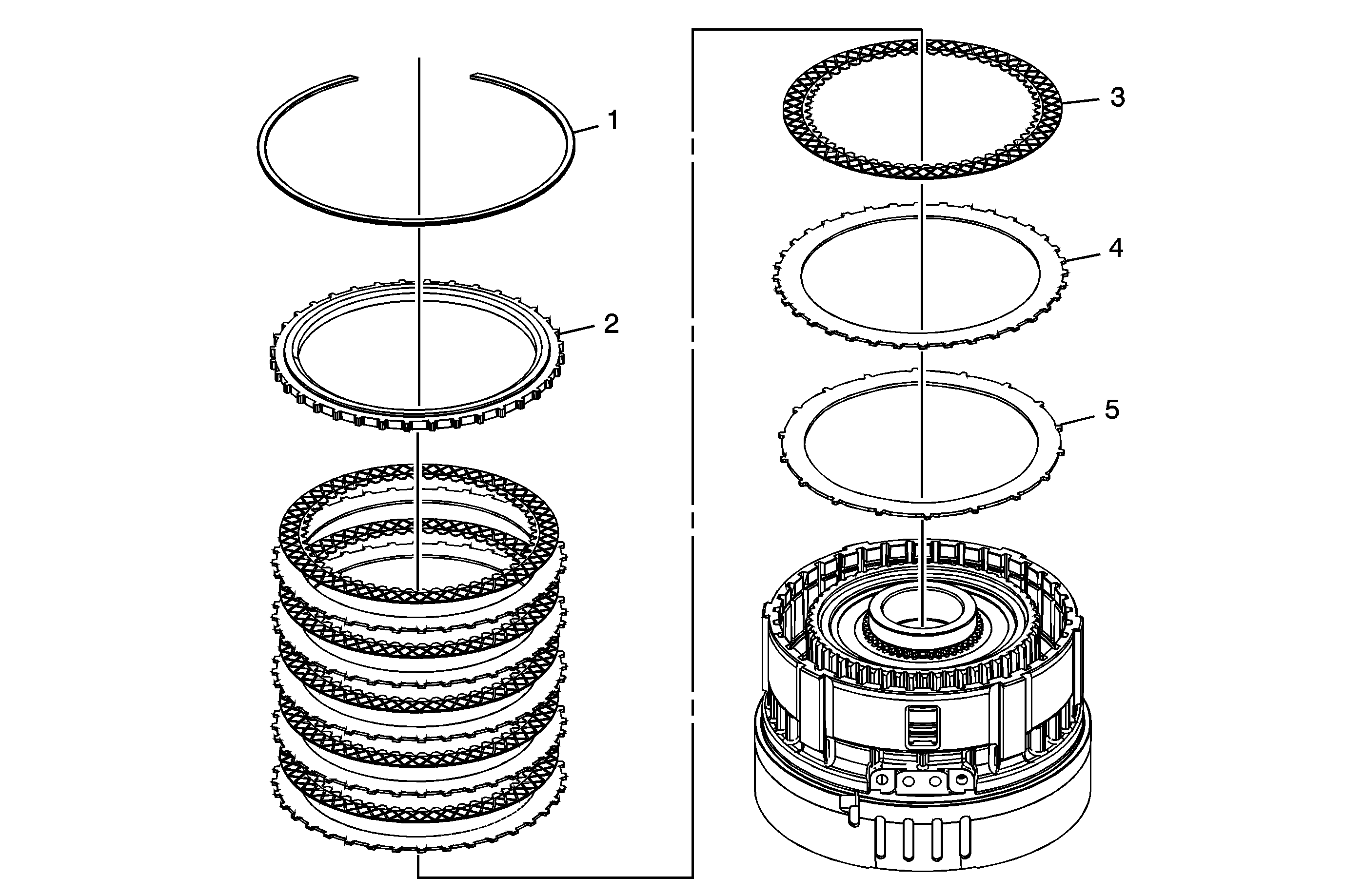 1
2
3
4
5