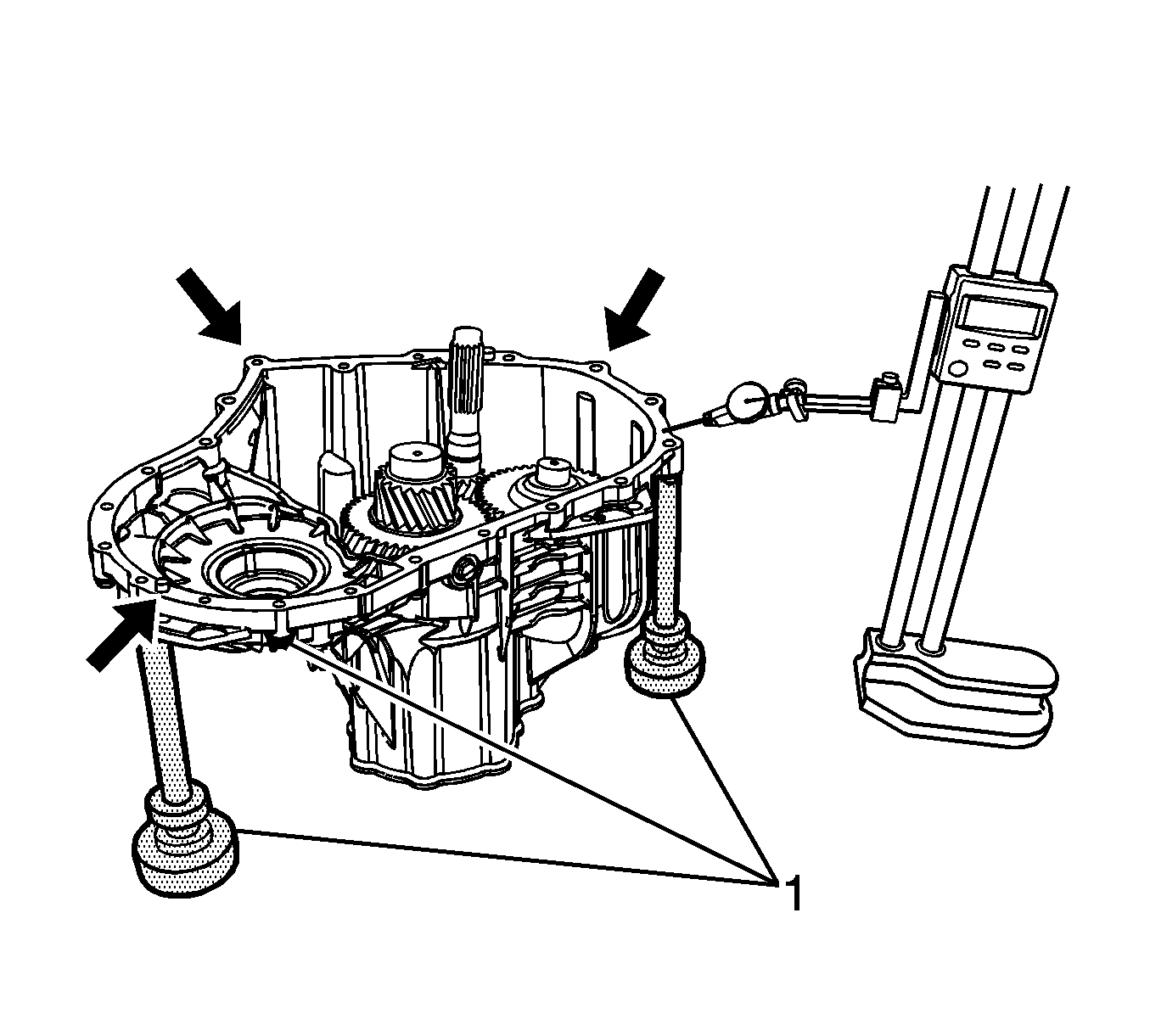 1