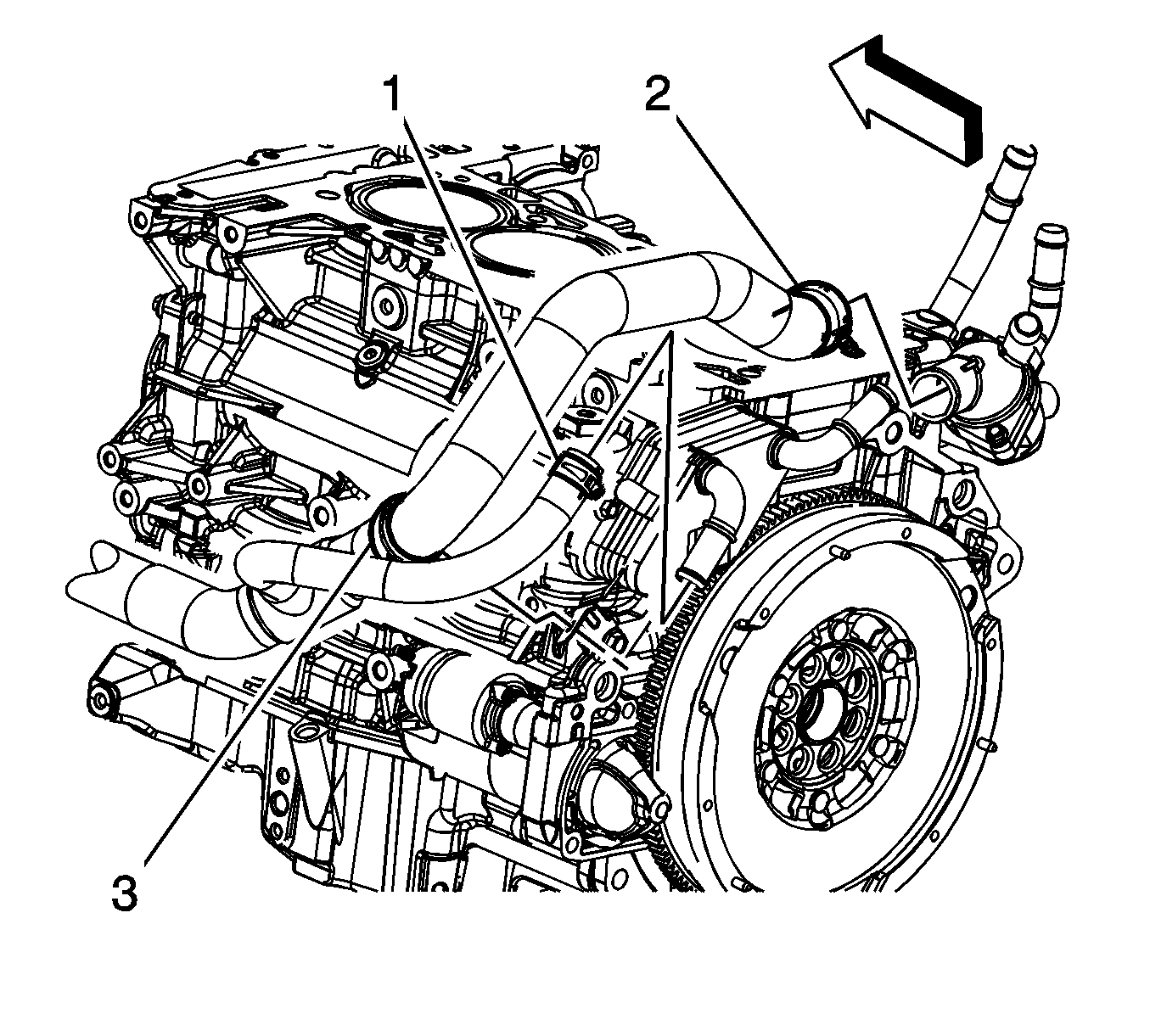 1
2
3