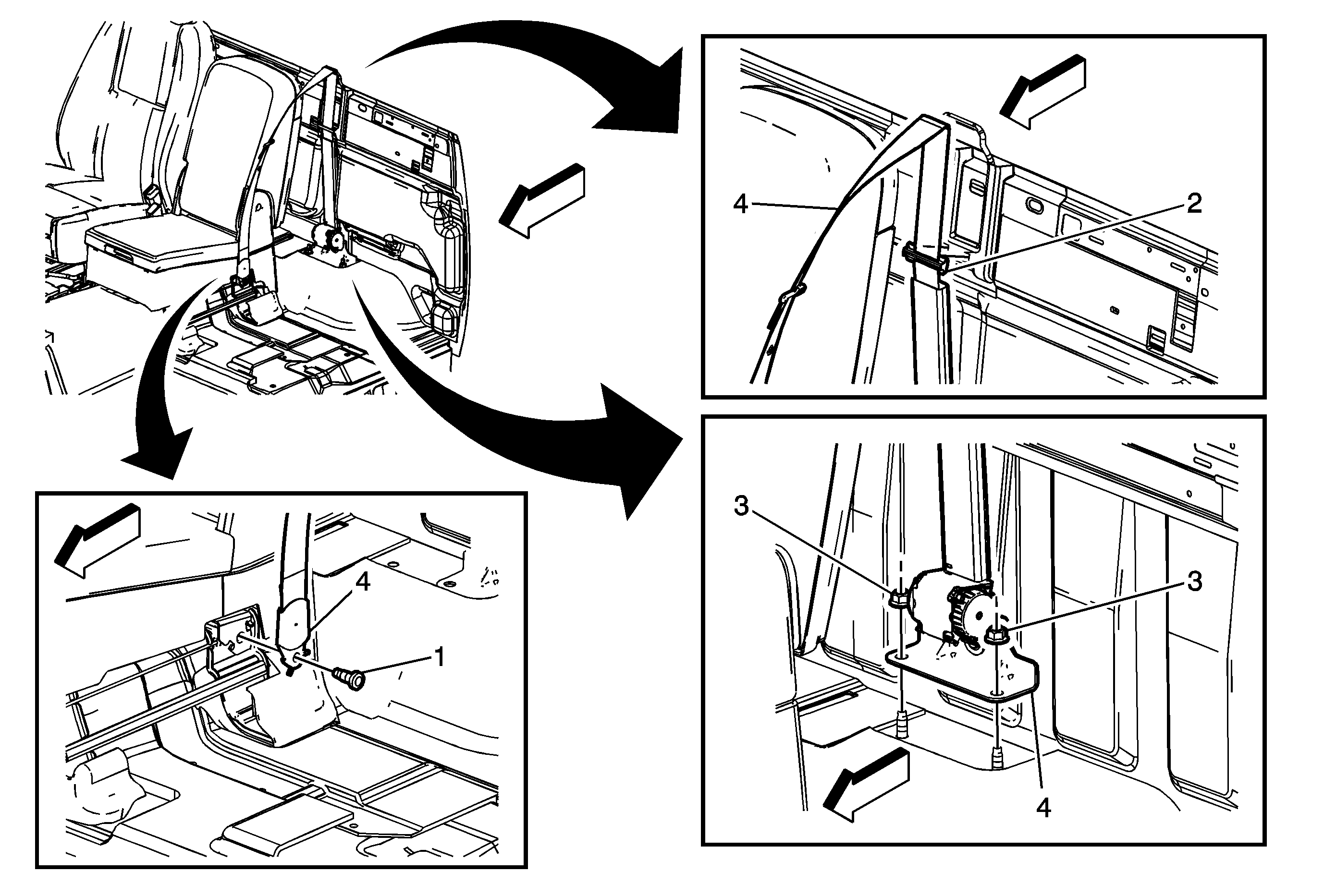 4
2
4
1
3
3
4