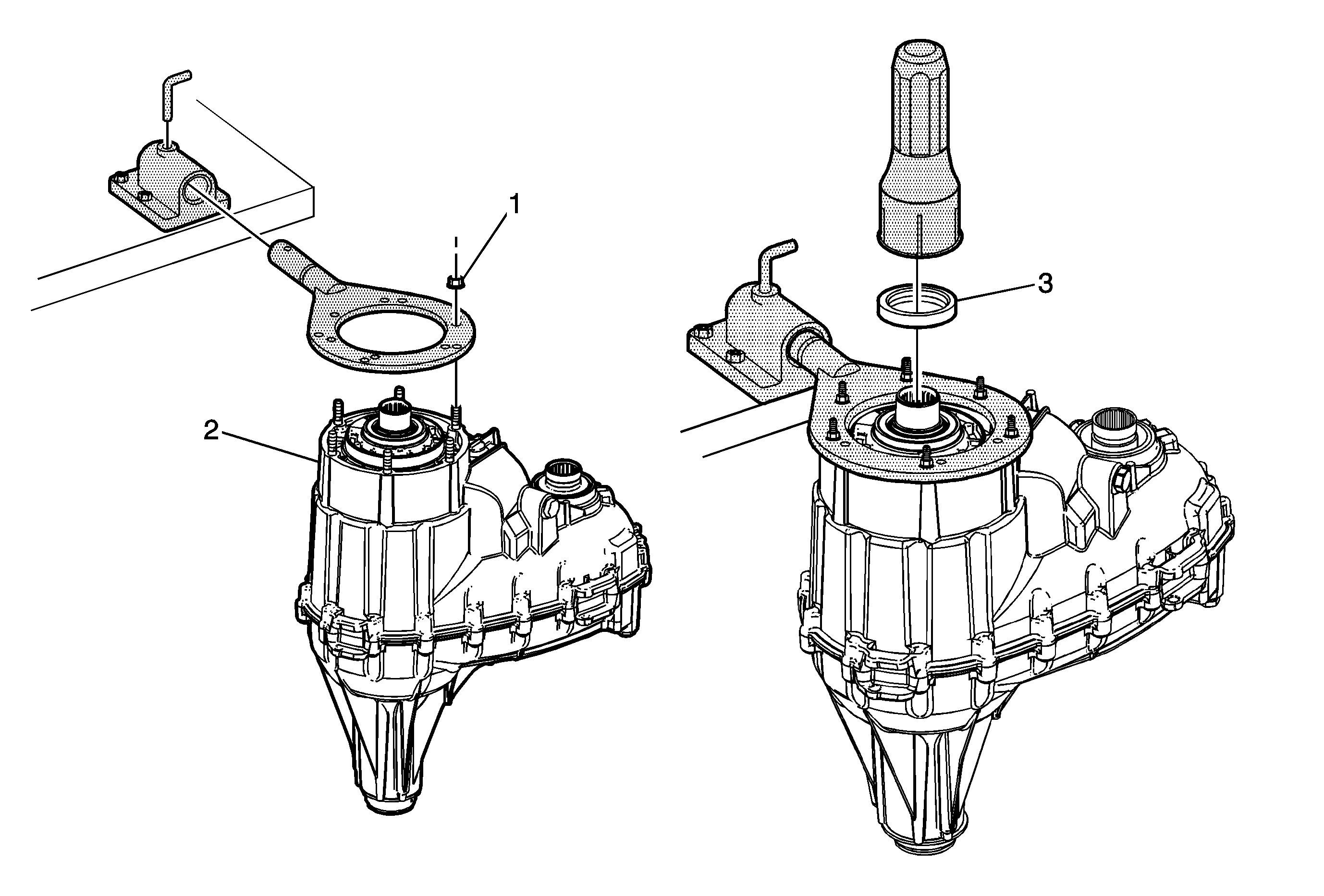 1
2
3