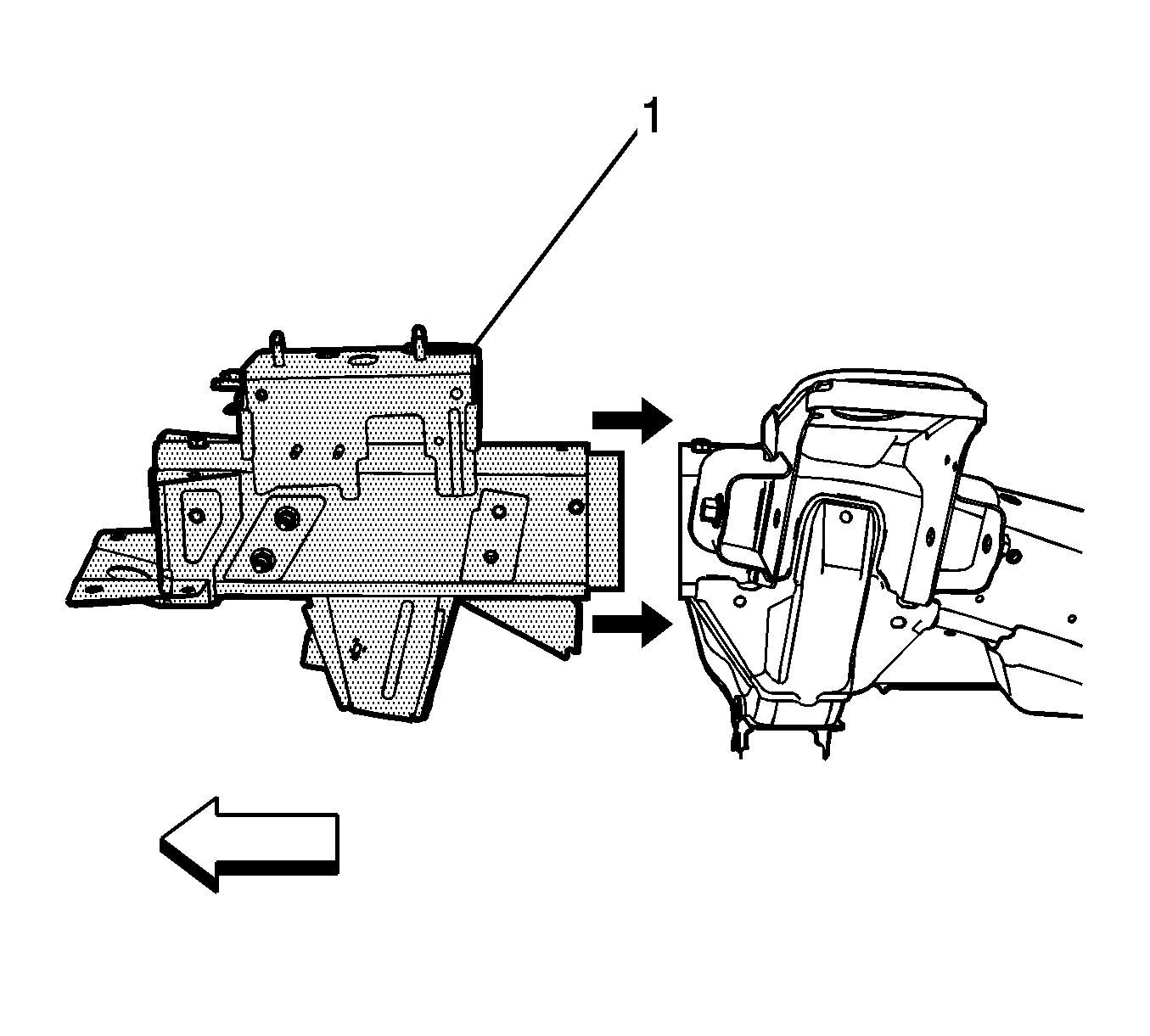 1