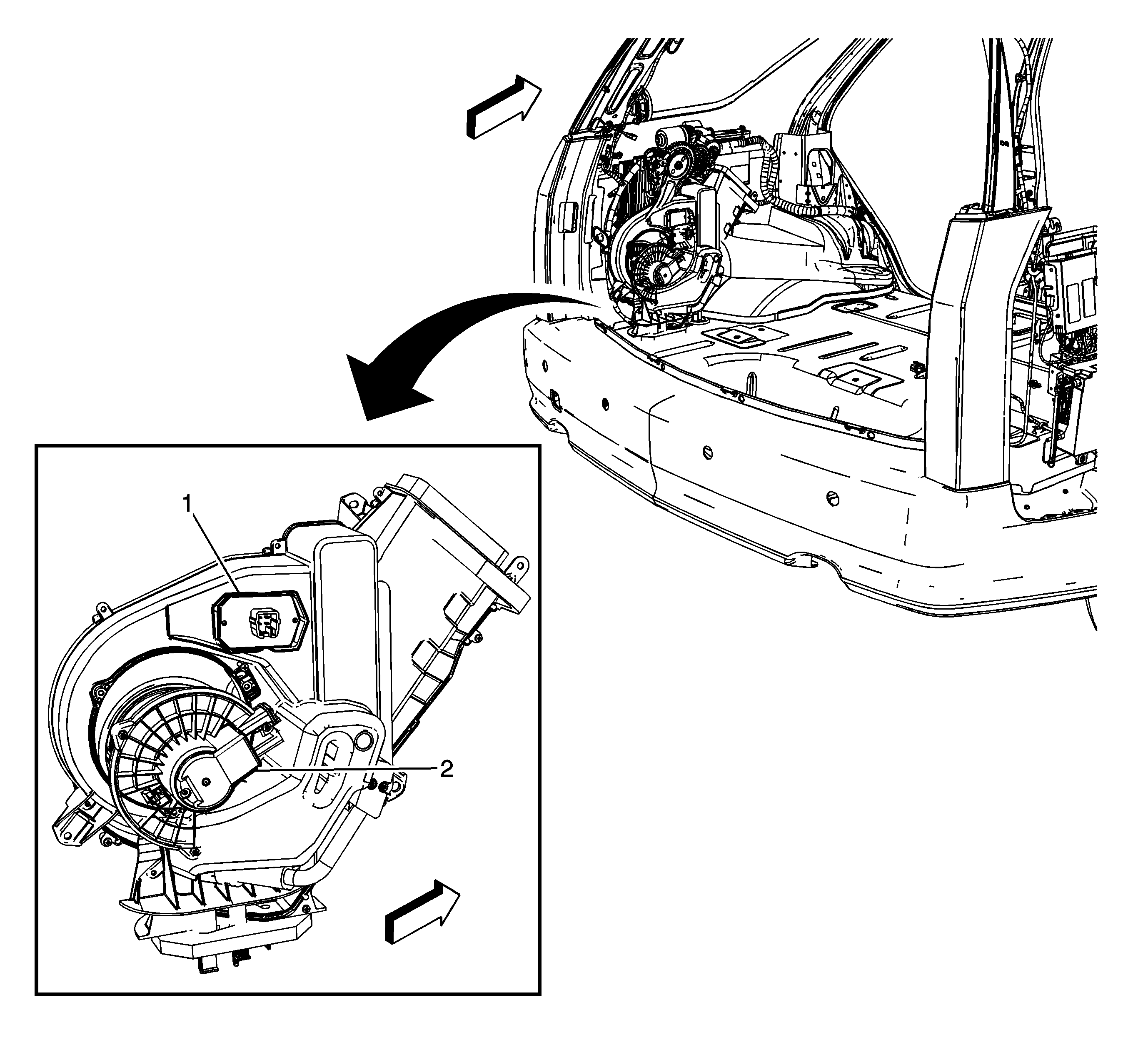 1

2