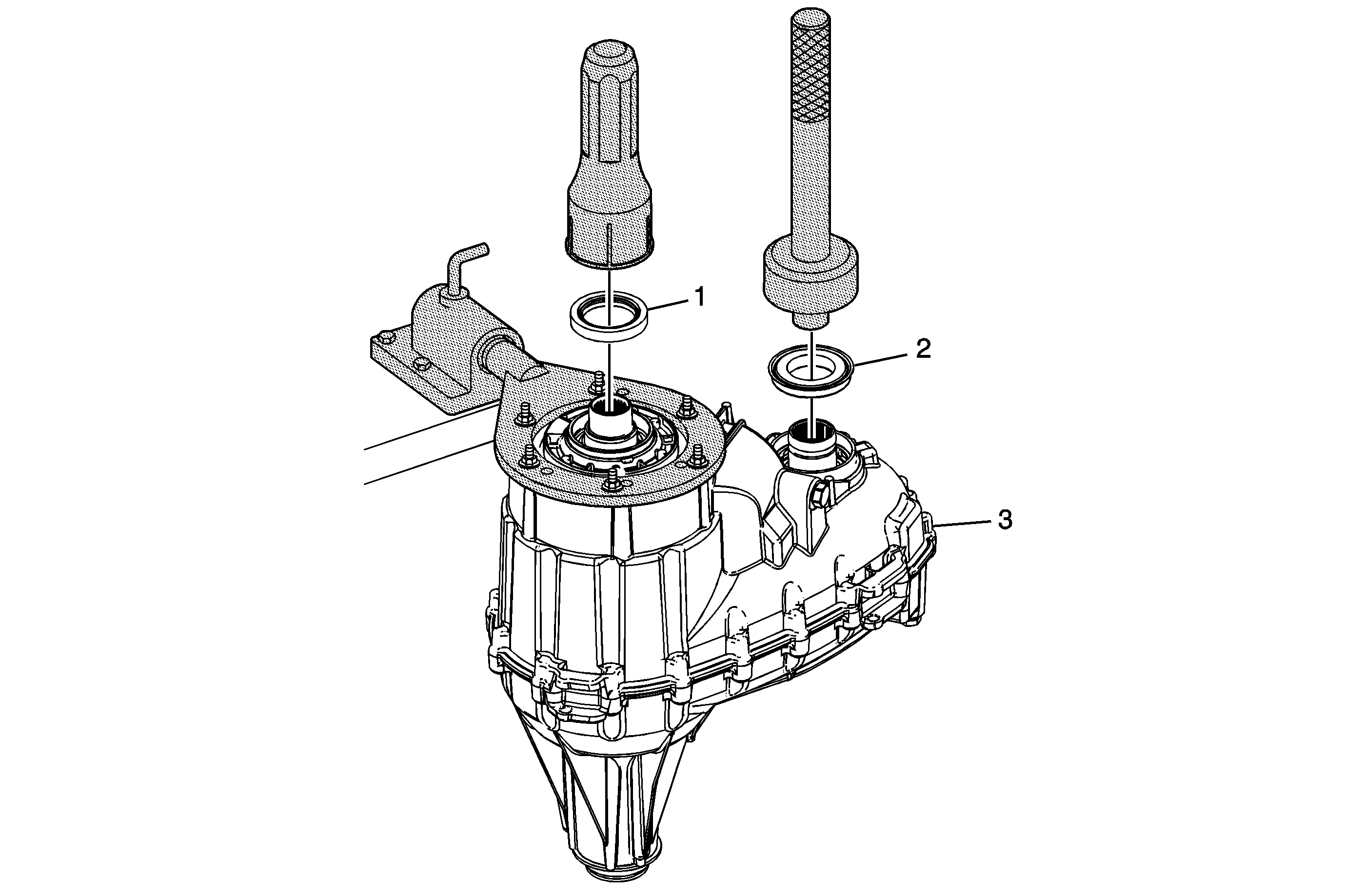 1
2
3