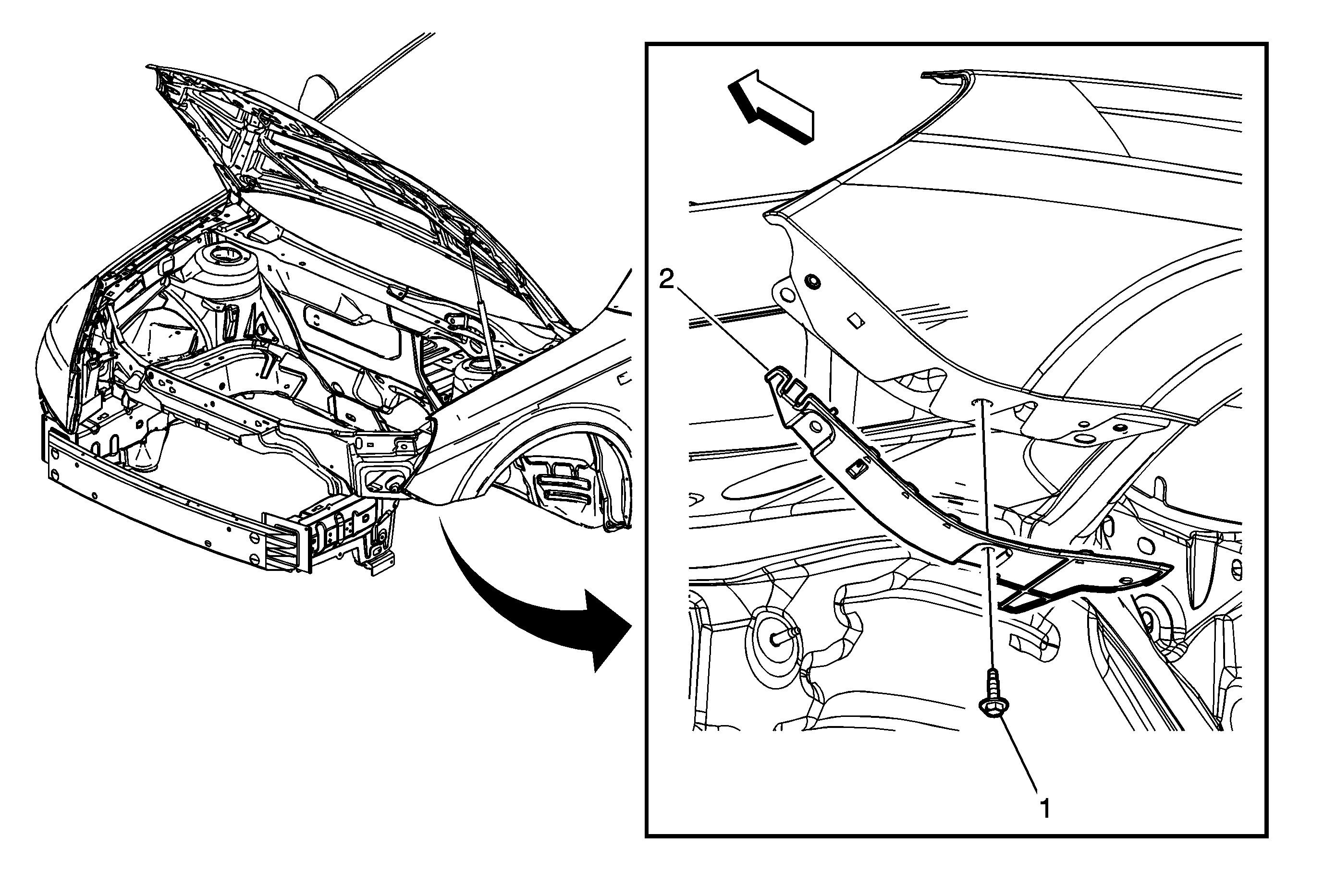 2

1