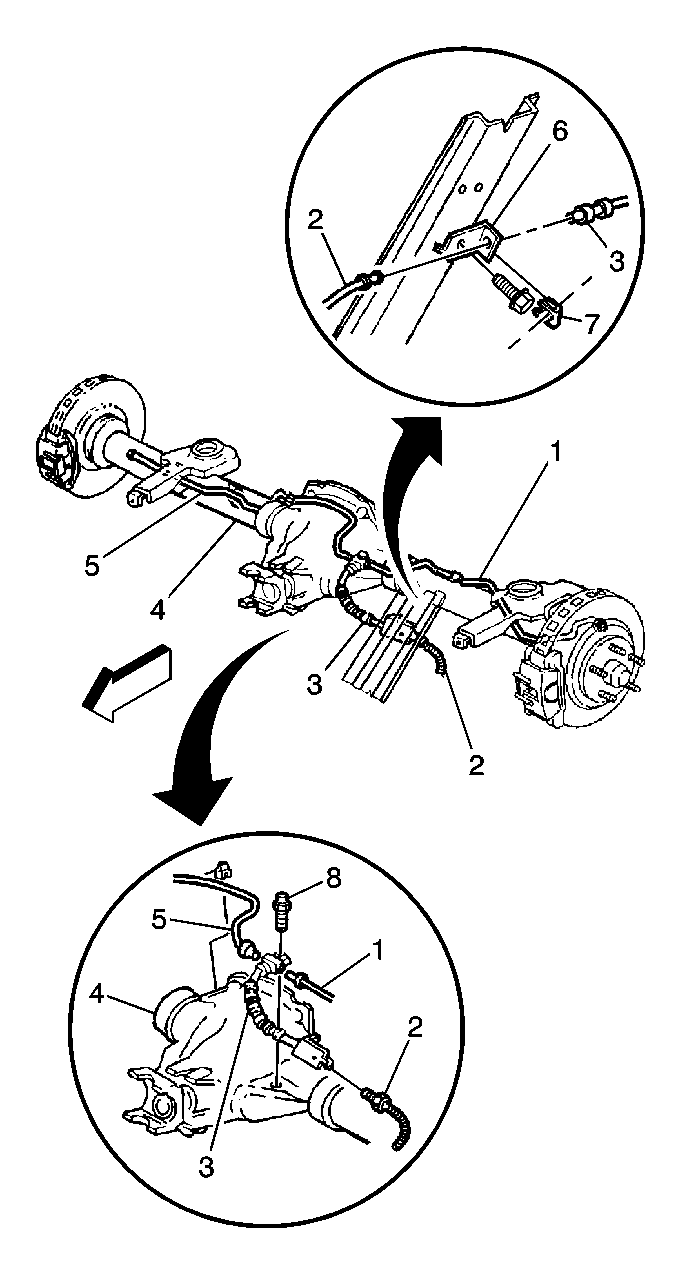 6
2
3
7
1
5
4
3
2
8
5
1
4
2
3