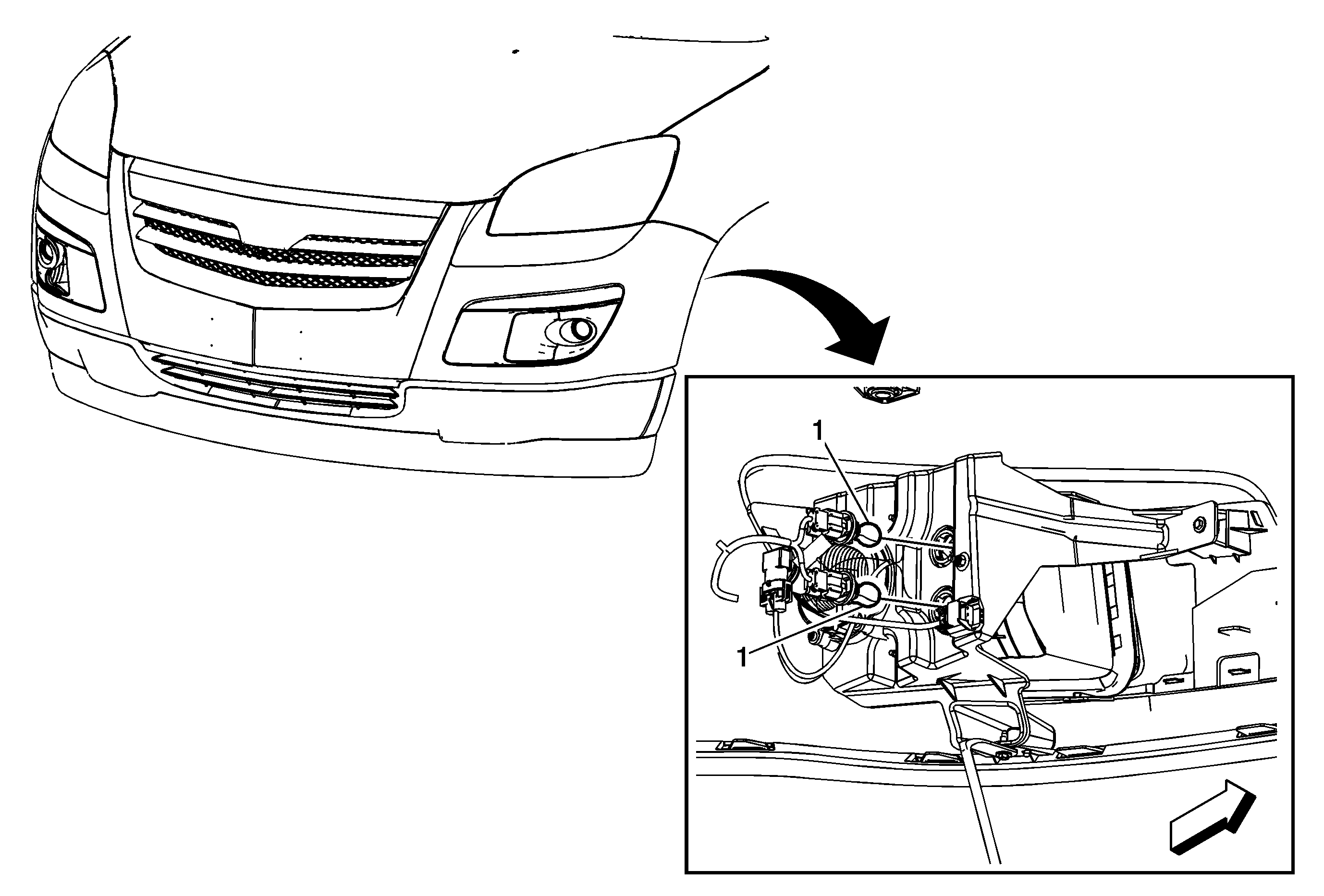 1
1