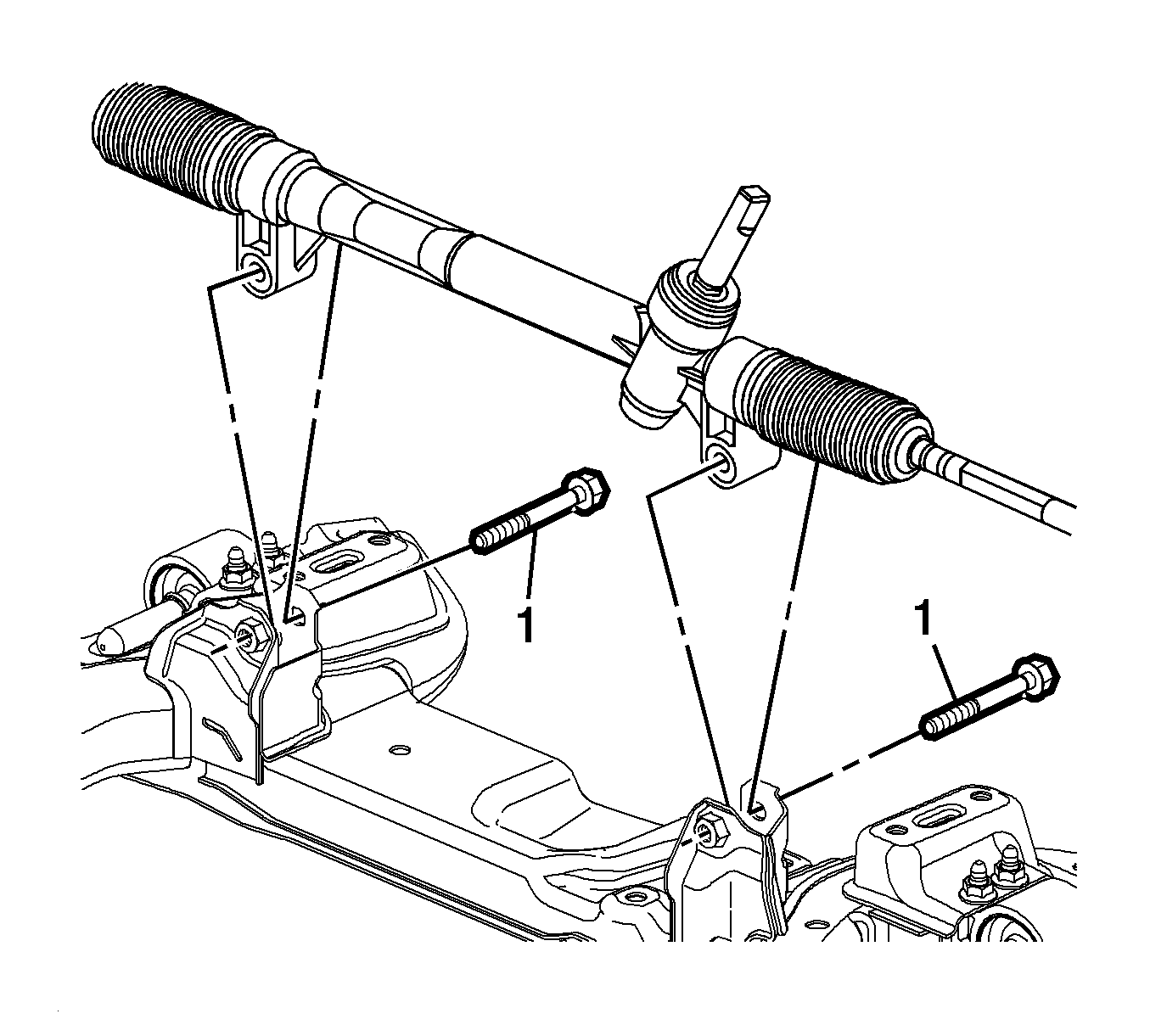 1

1