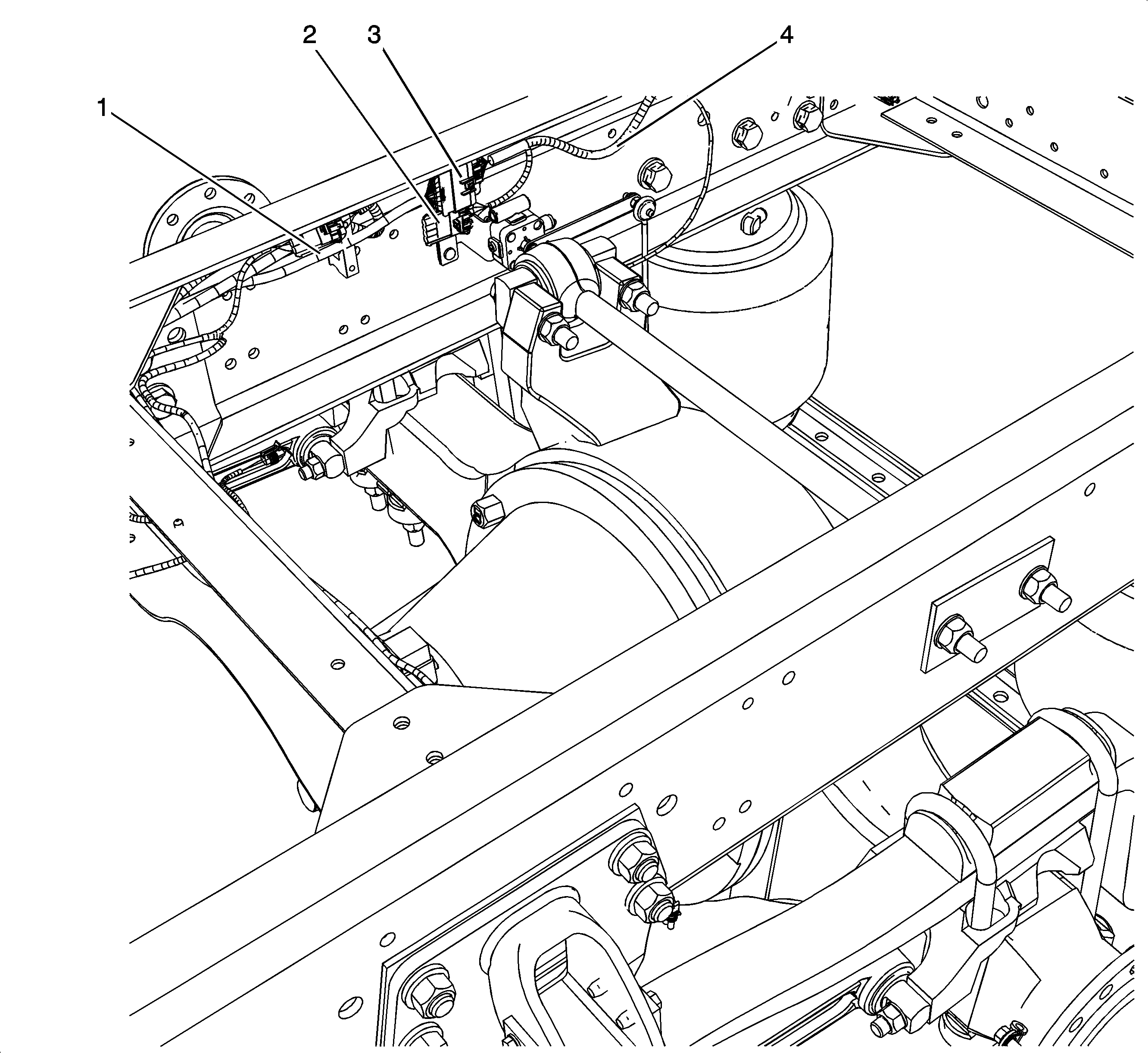 1
2
3
4