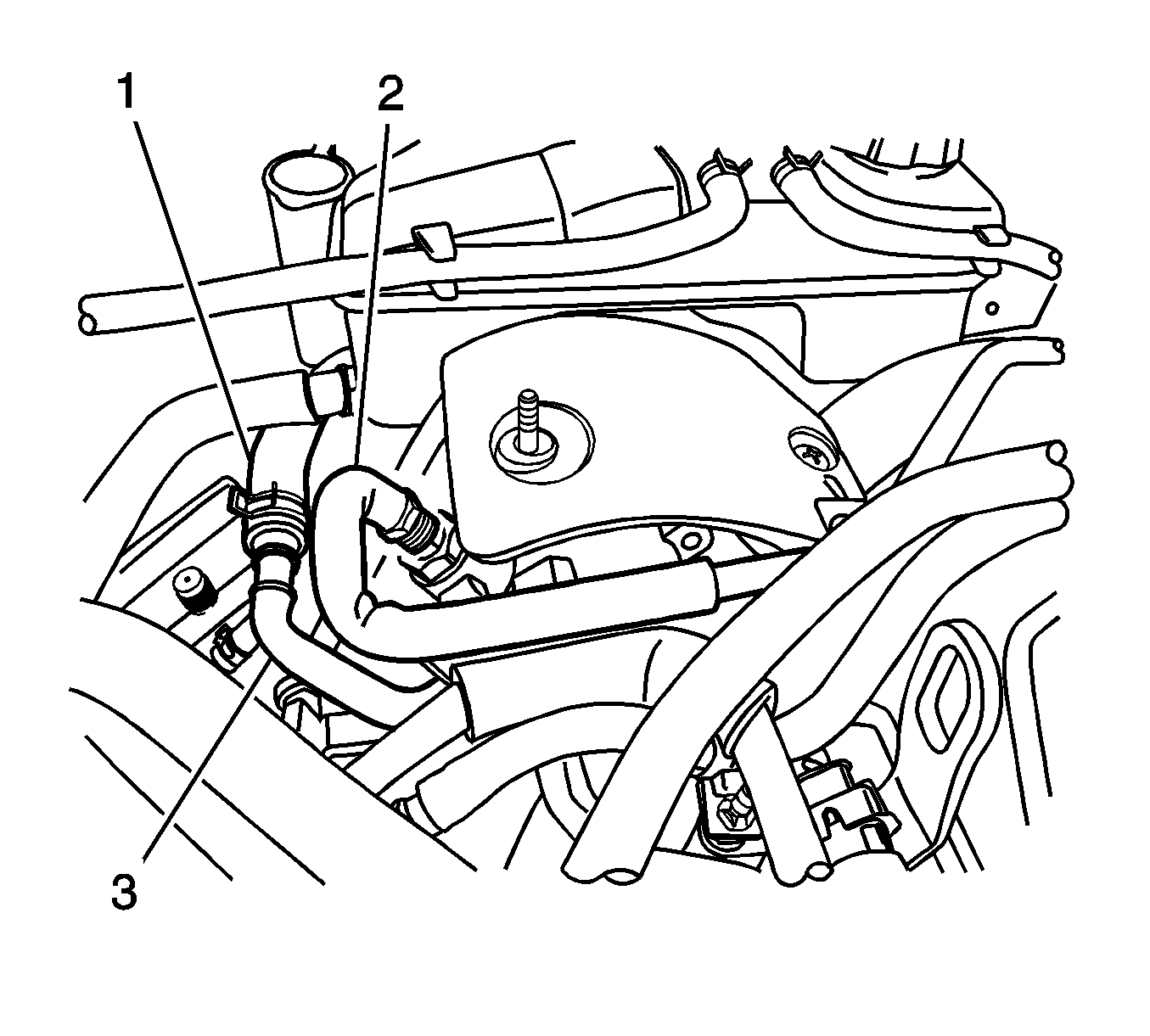 1
2
3