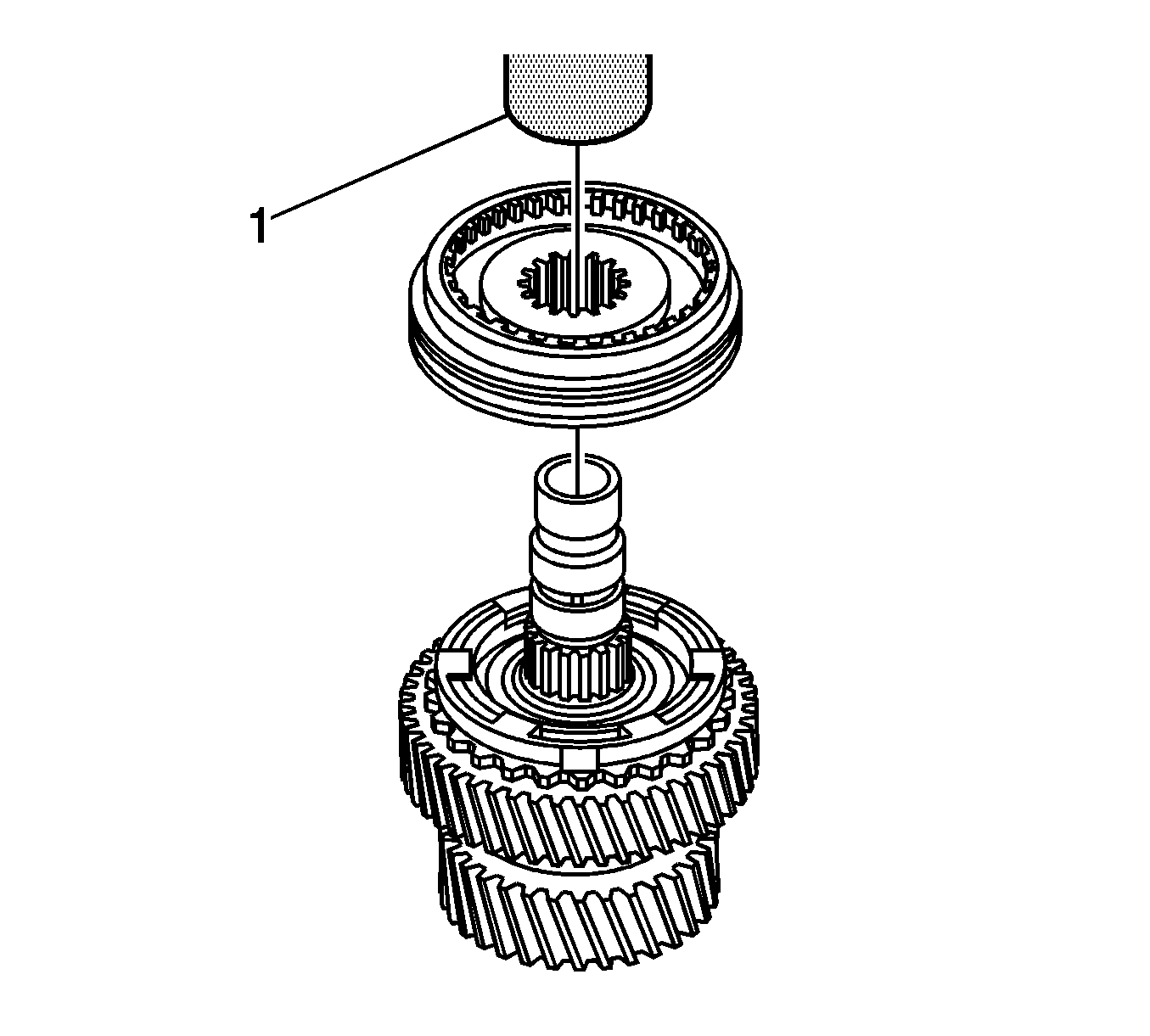 1