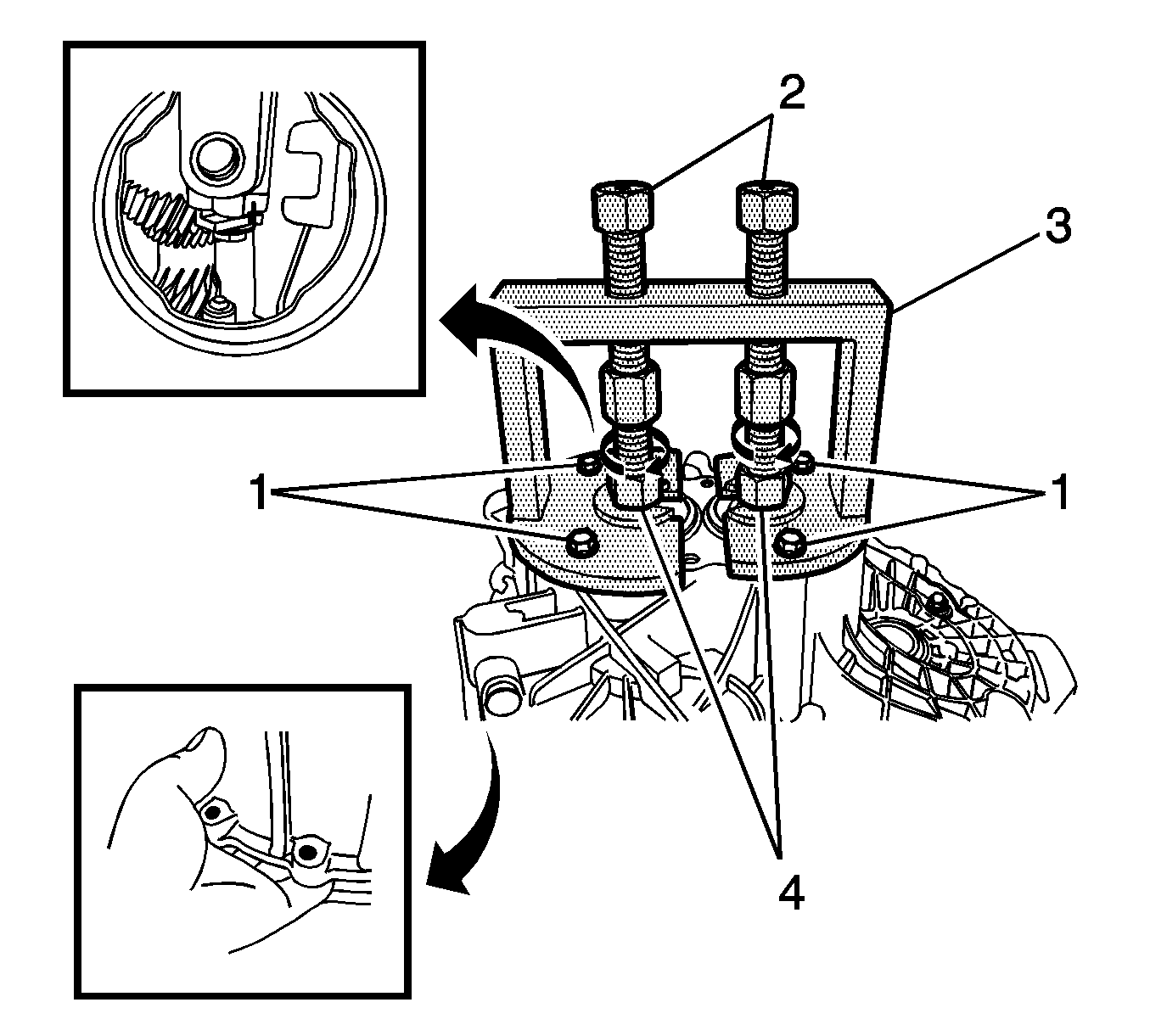 2
3
1
1
4