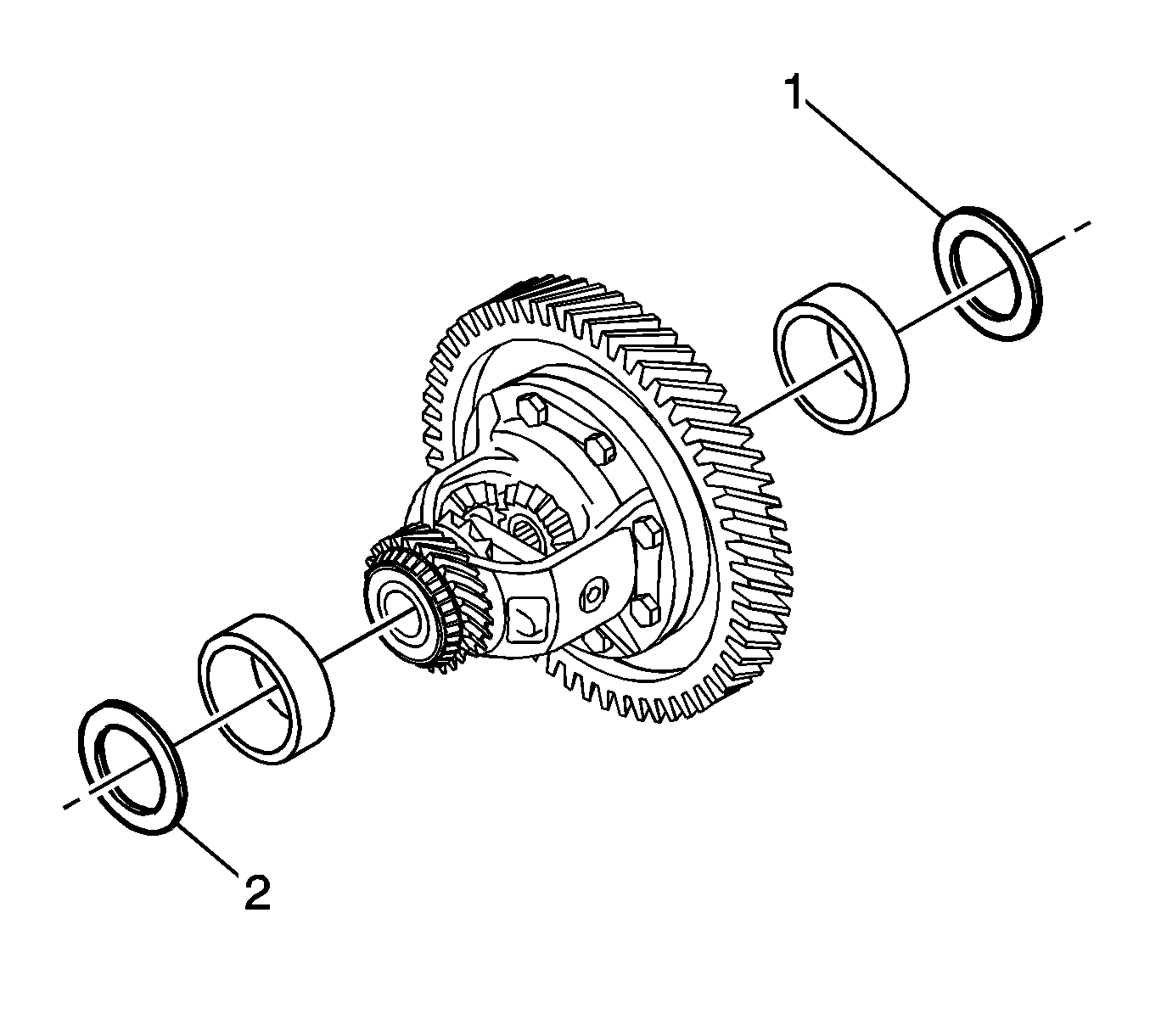 1

2