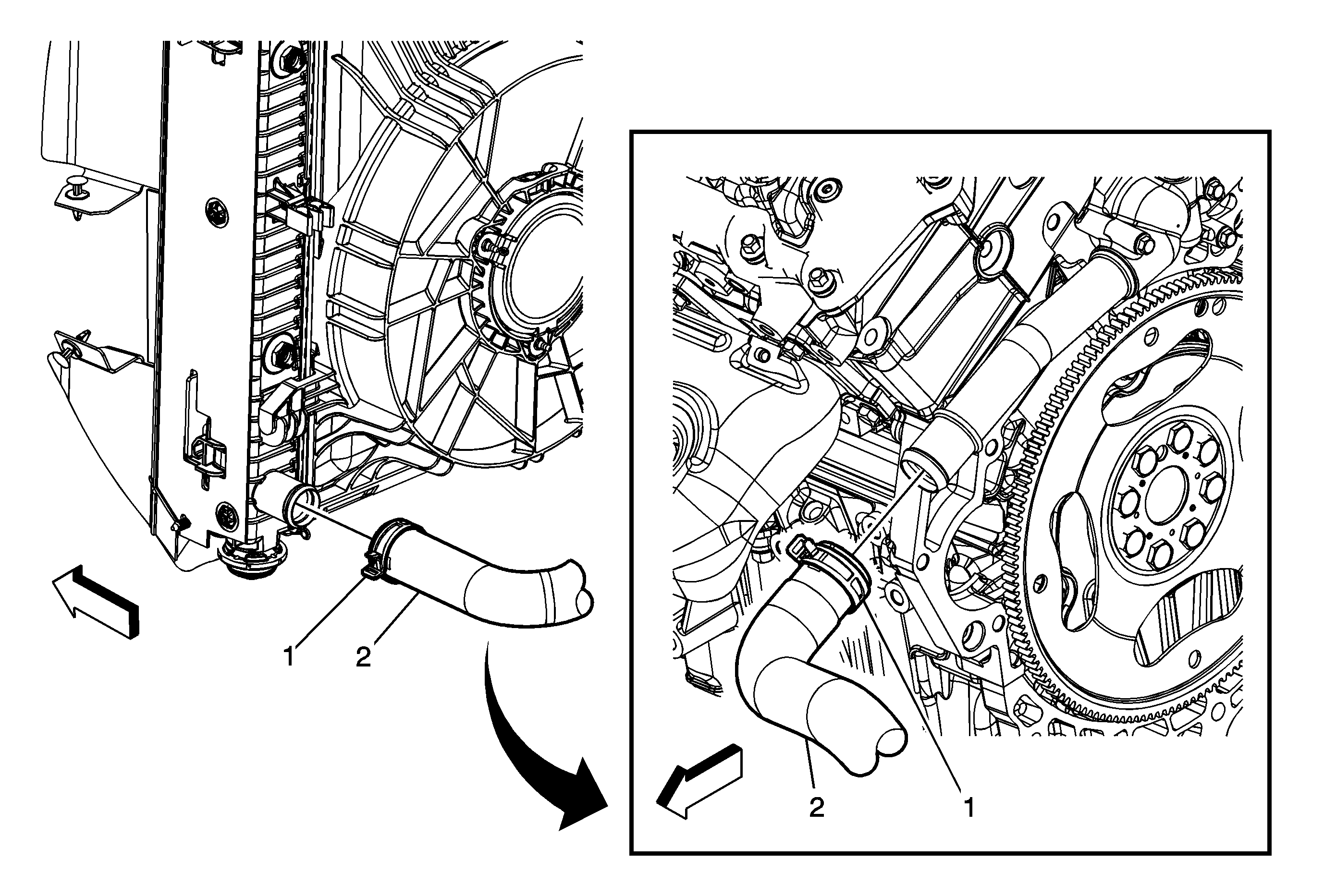 1
2
2
1