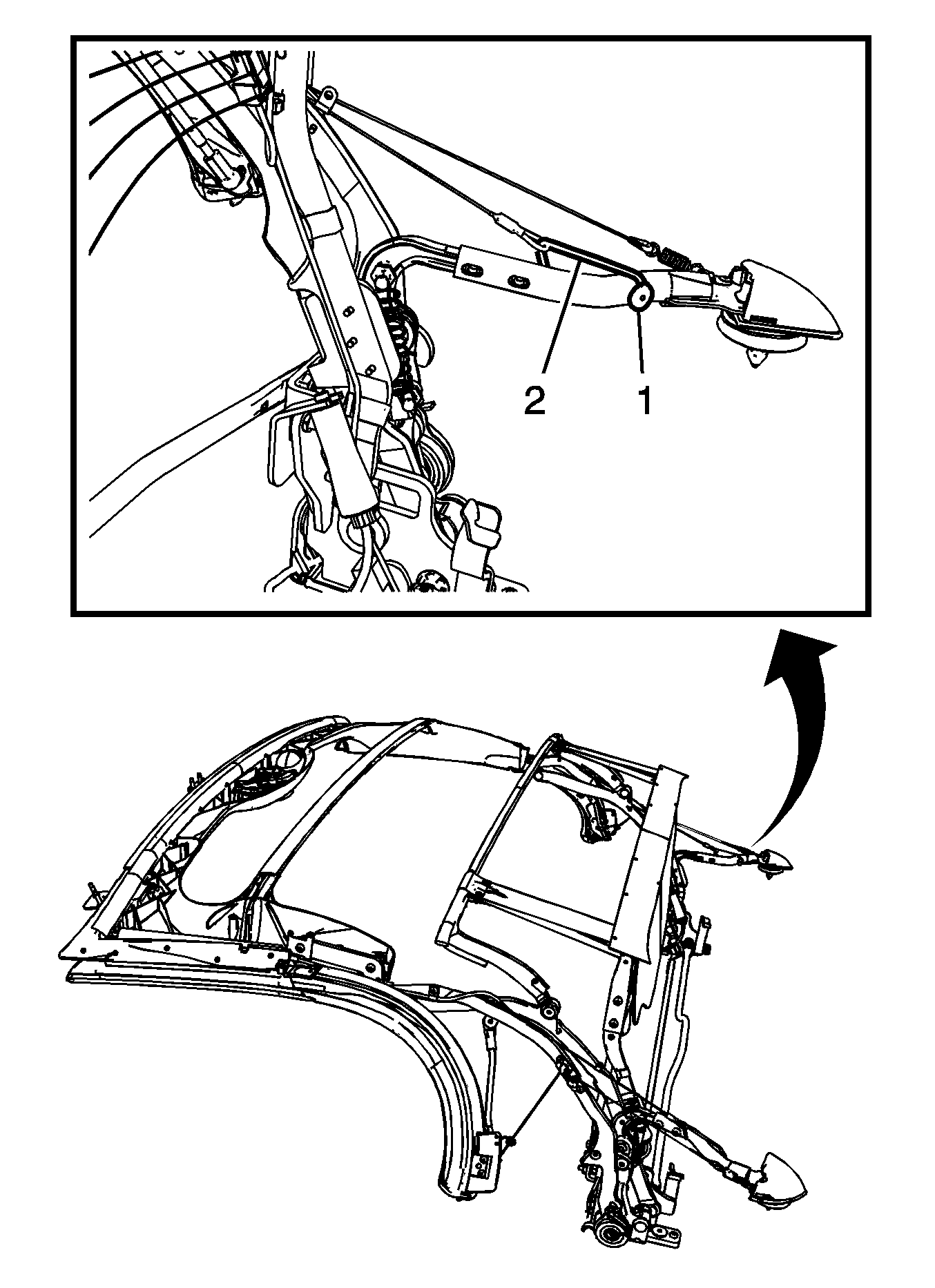 2
1