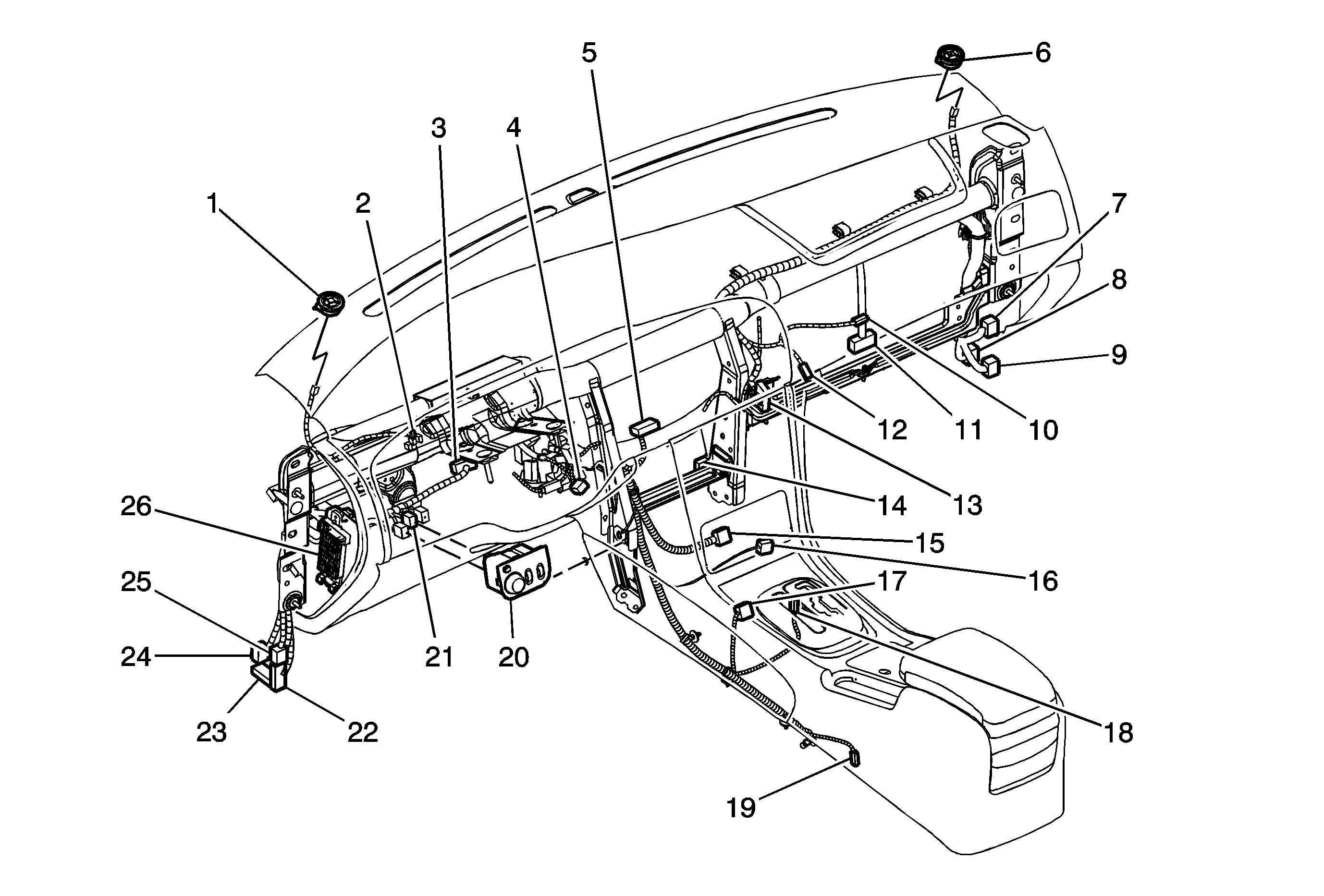 5
6
3
4
1
2
7
8
9
12
11
10
14
13
26
15
16
25
17
24
21
20
23
22
18
19