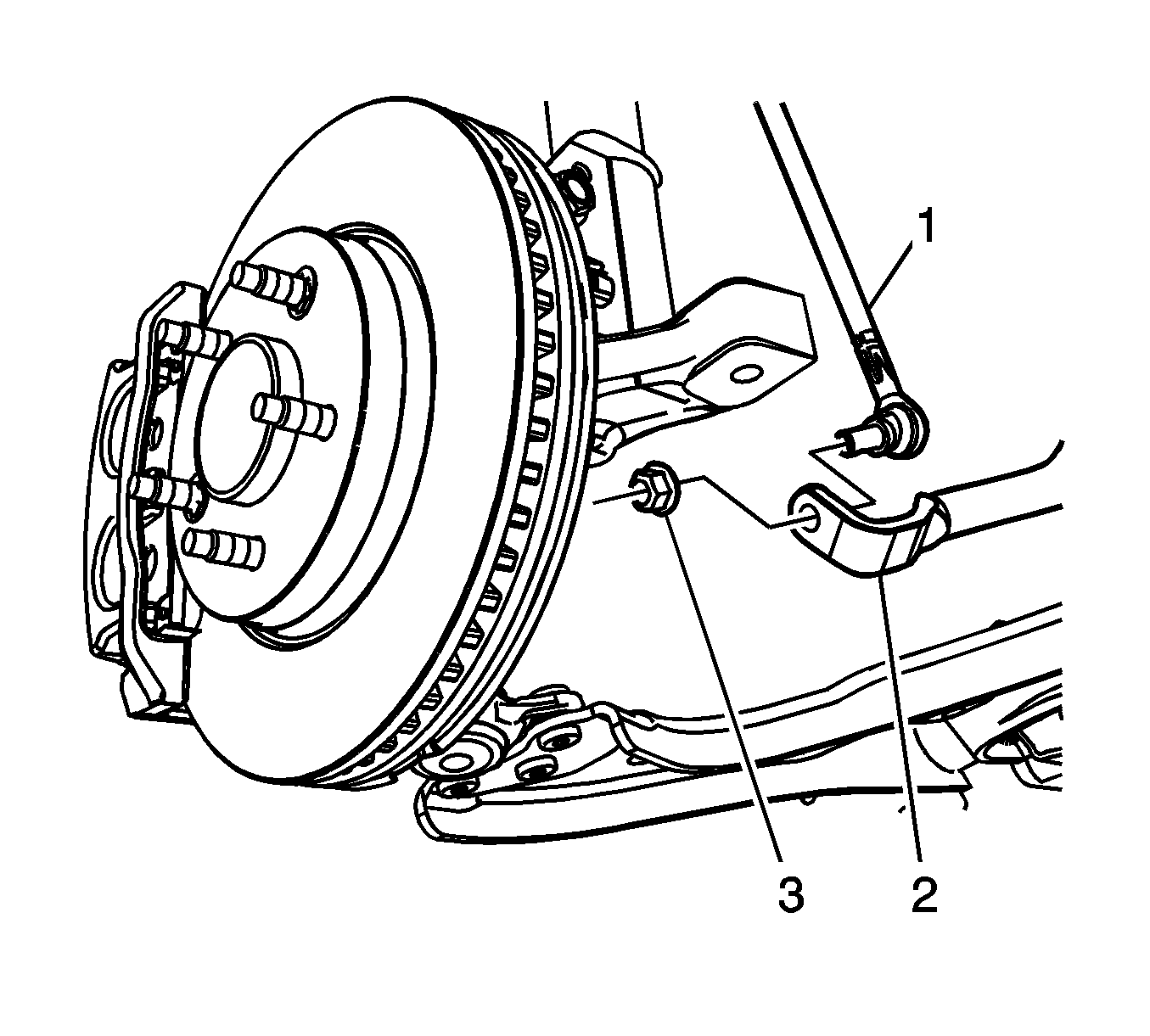 1
3
2