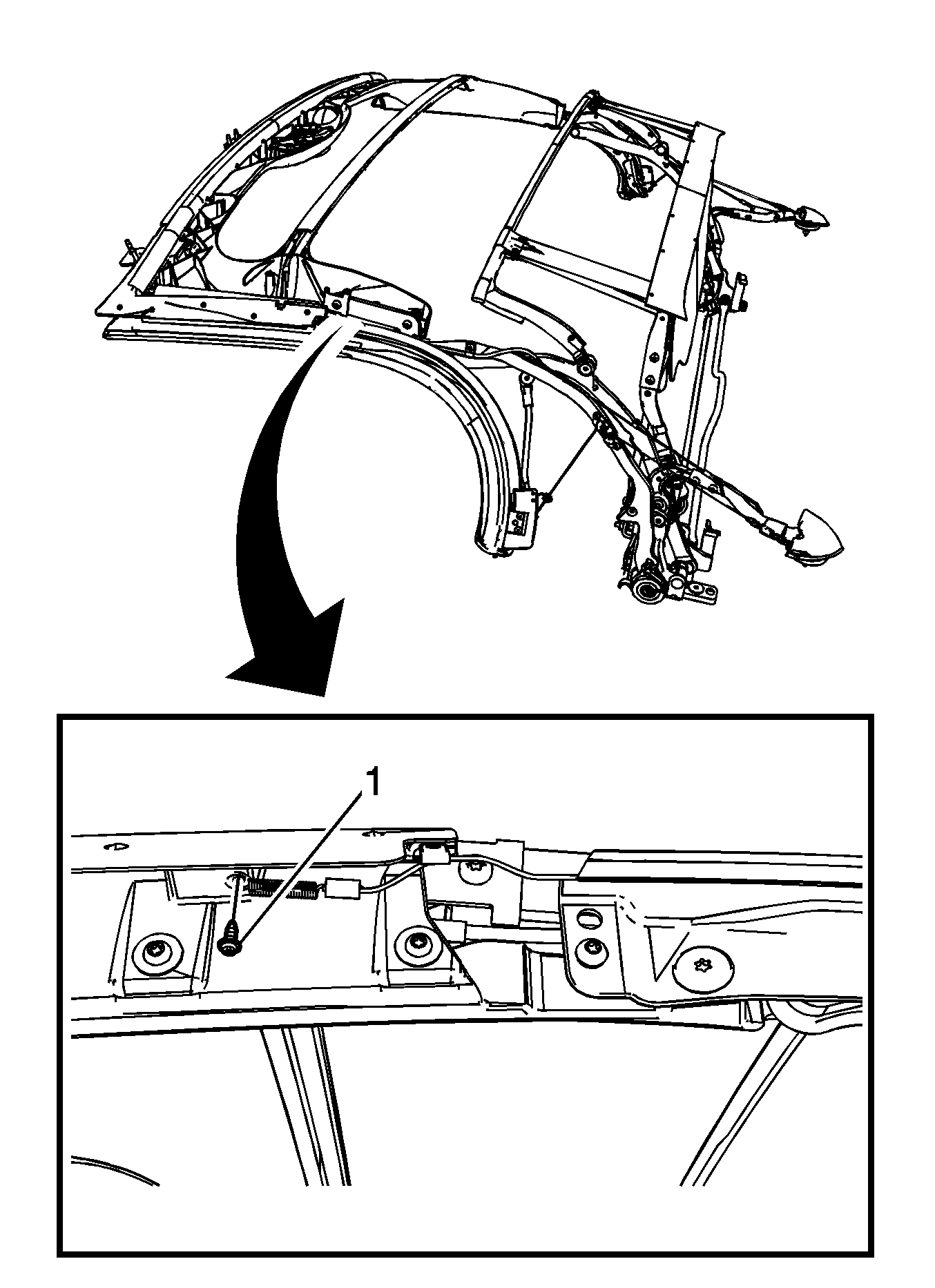 1