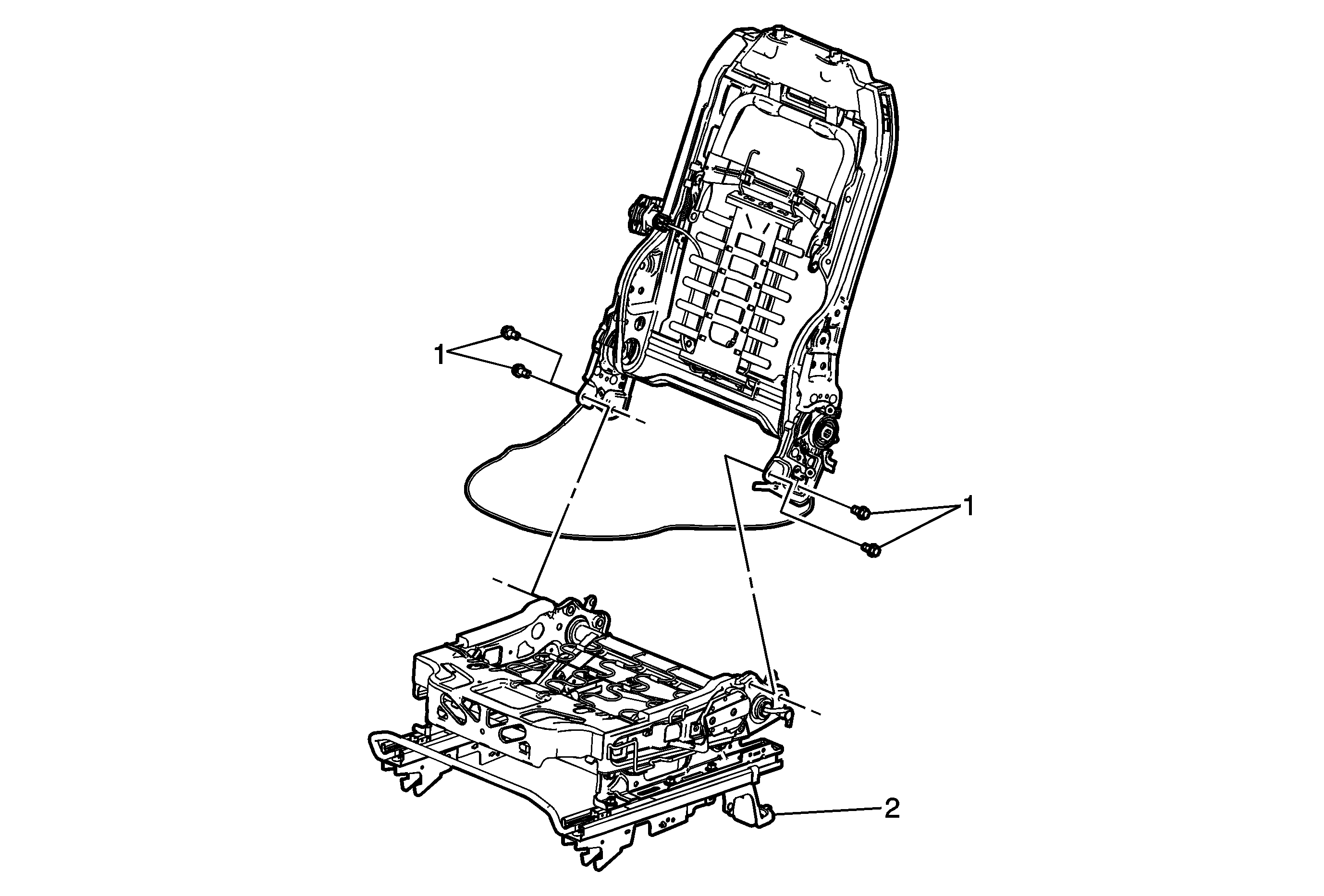 1
1
2