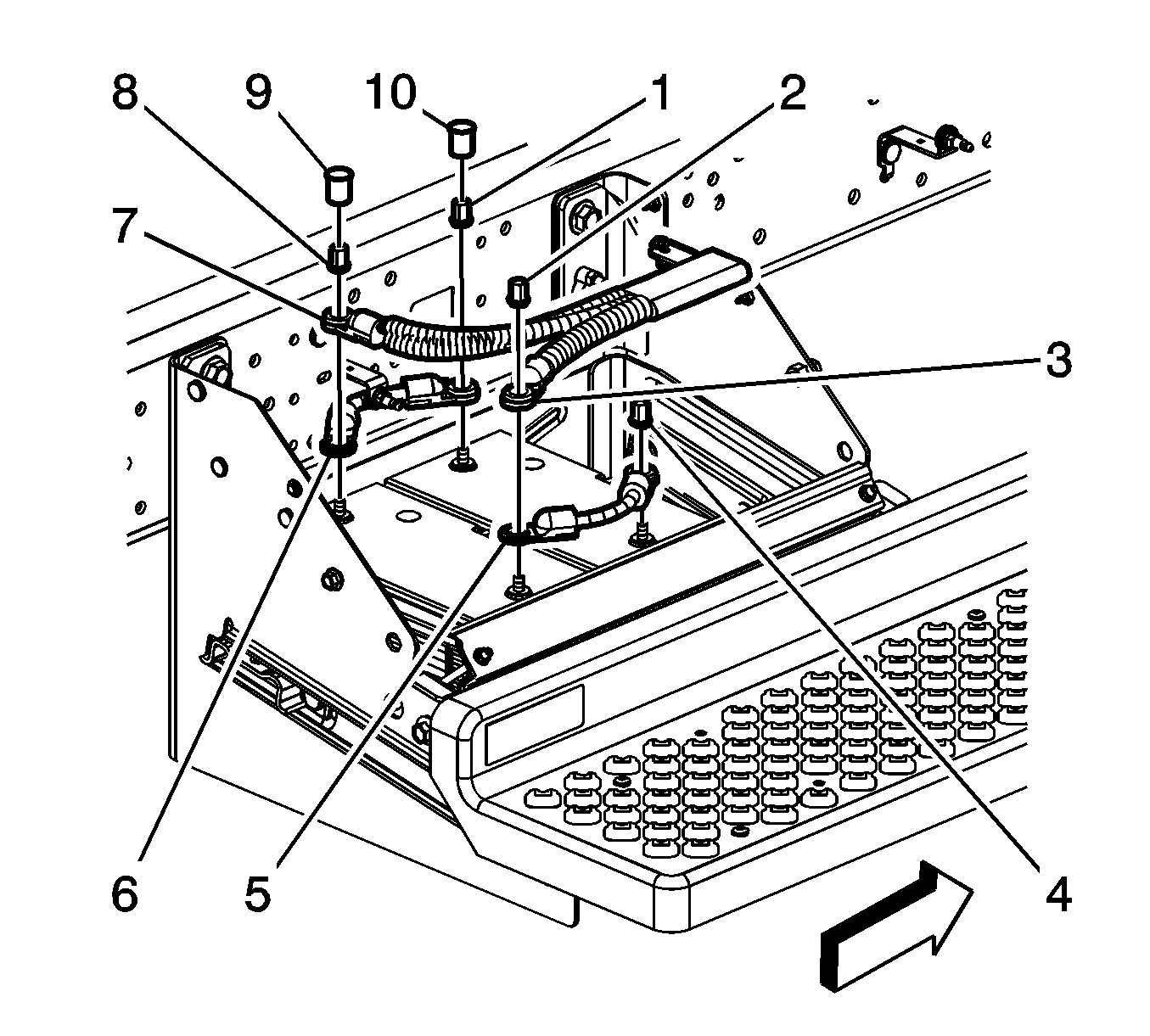 8
9
10
1
2
7
3
6
5
4