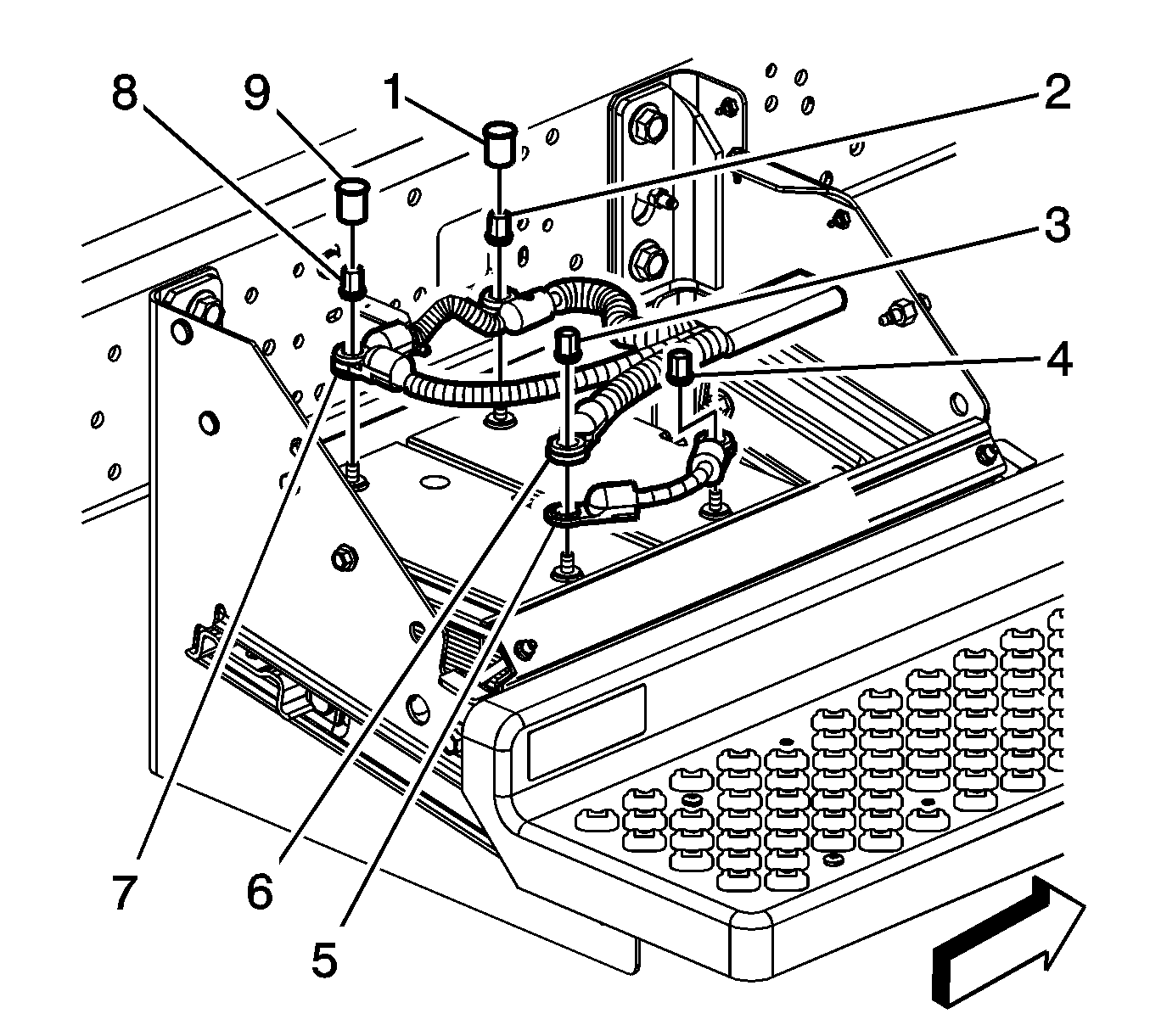 8
9
1
2
3
4
7
6
5