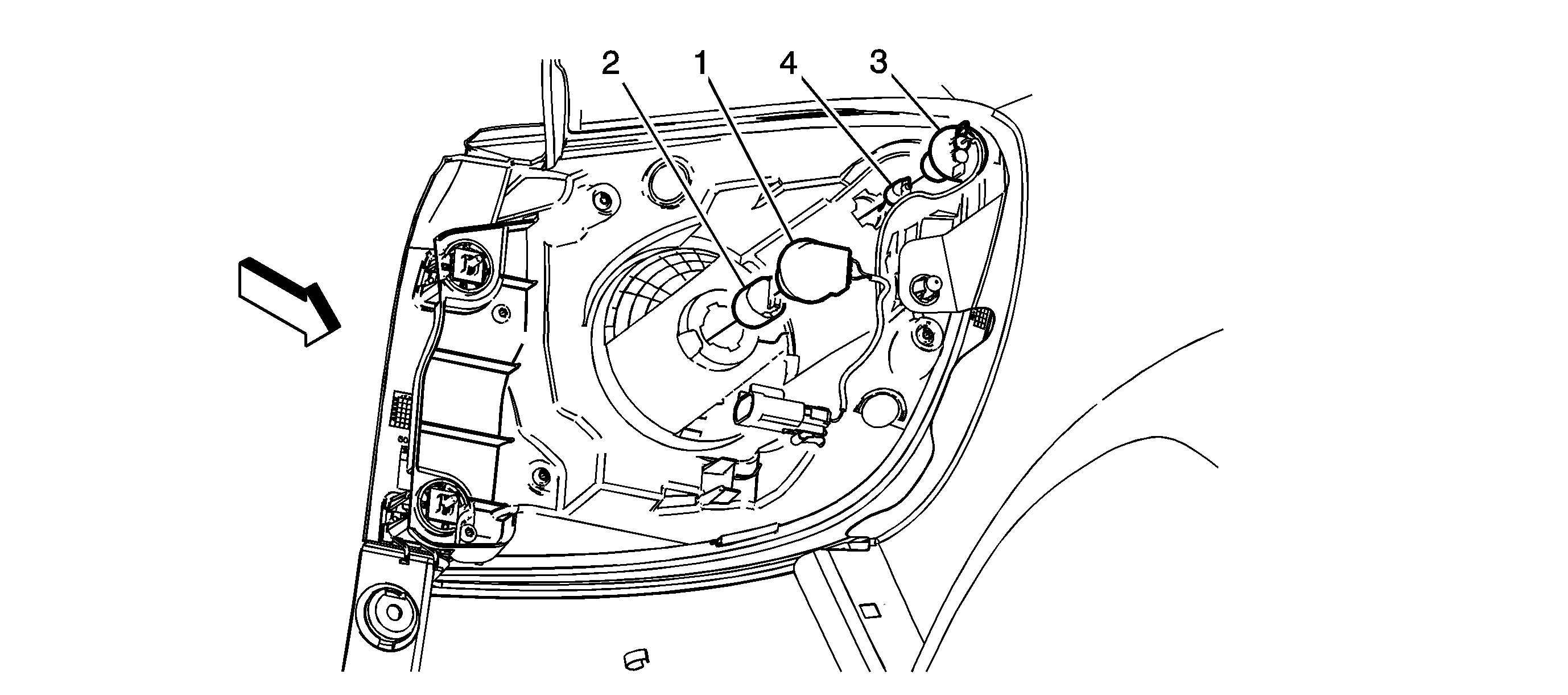 2 1 4 3