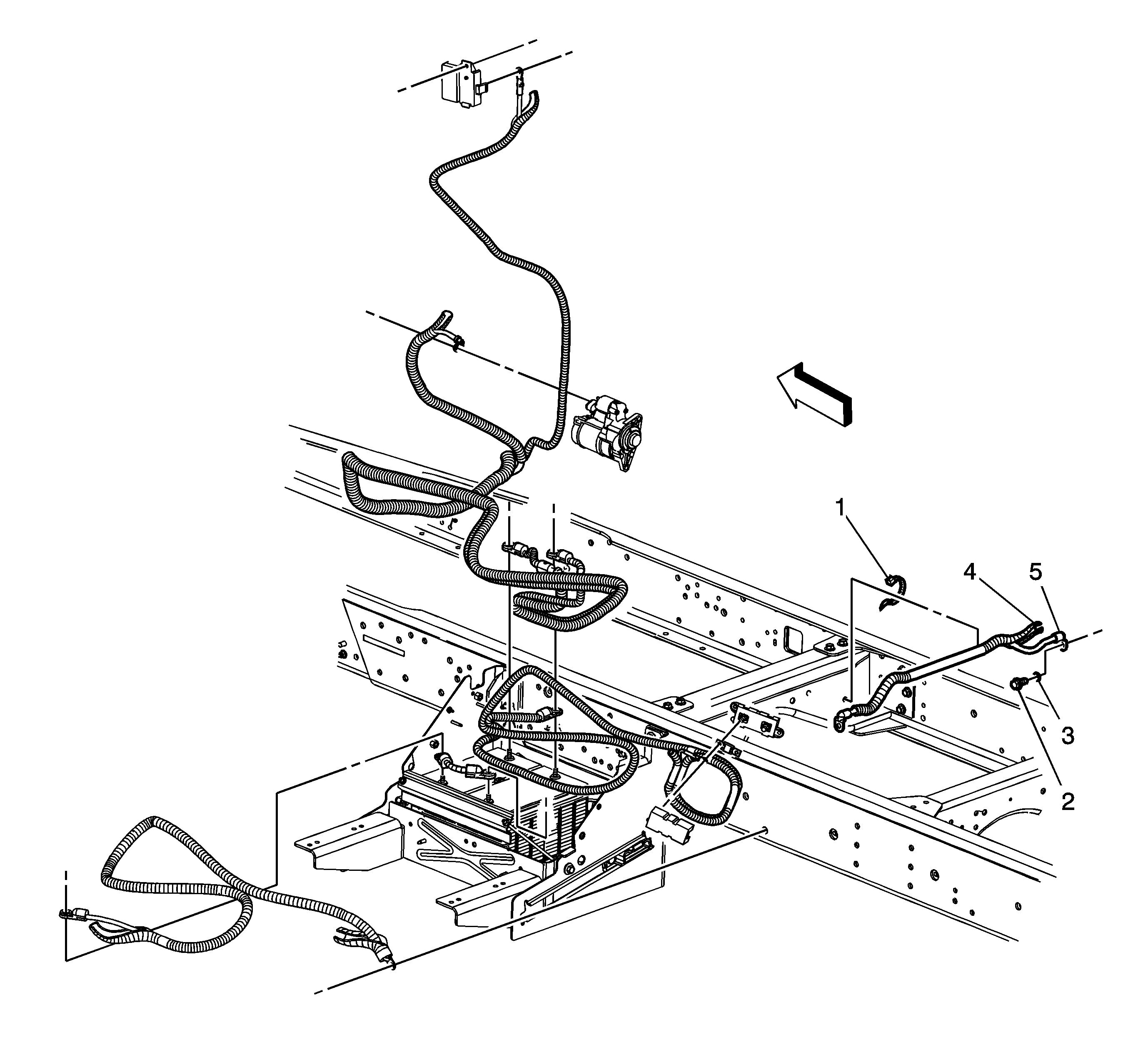 1
4
5
3
2