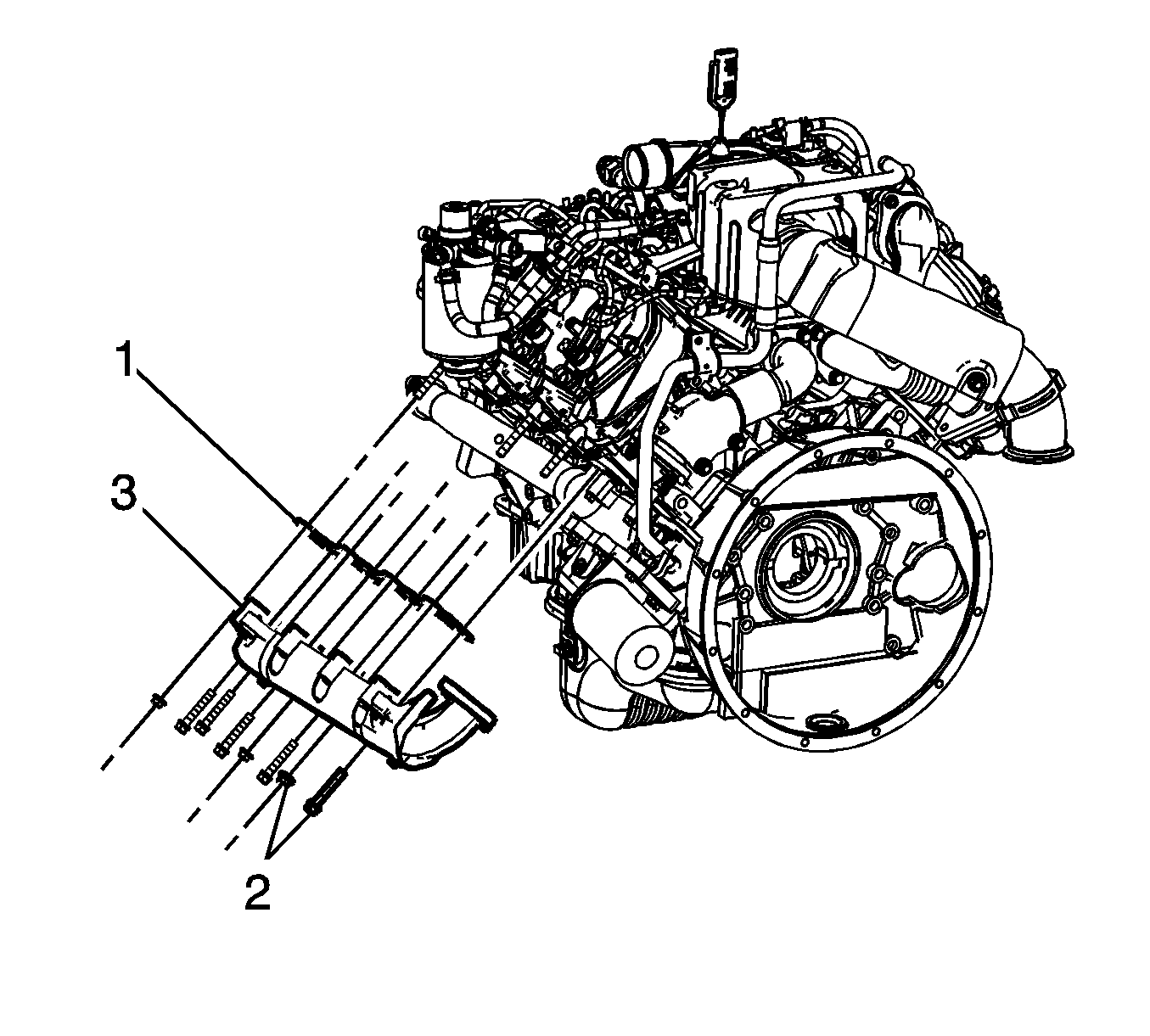 1
3
2