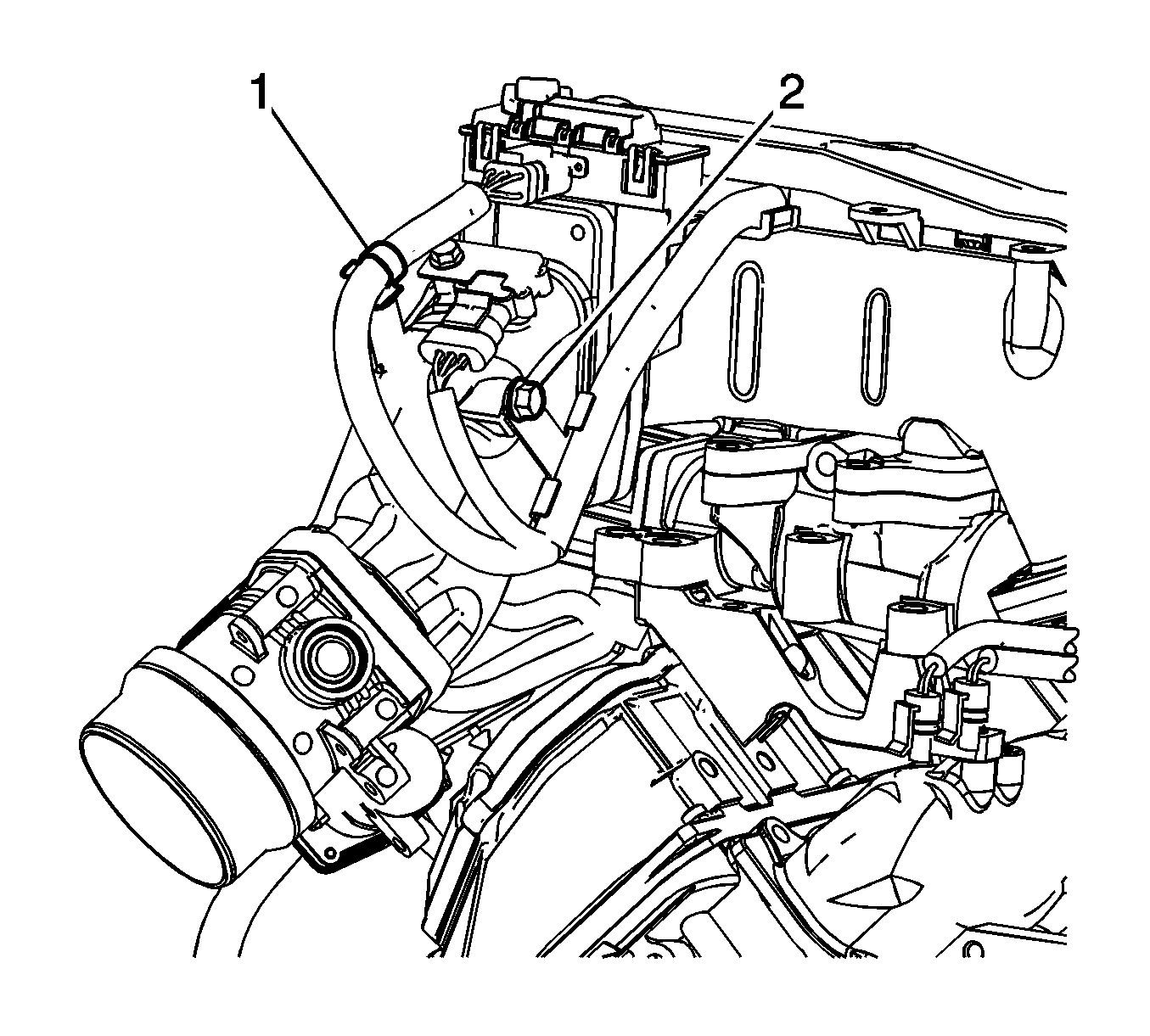 1
2