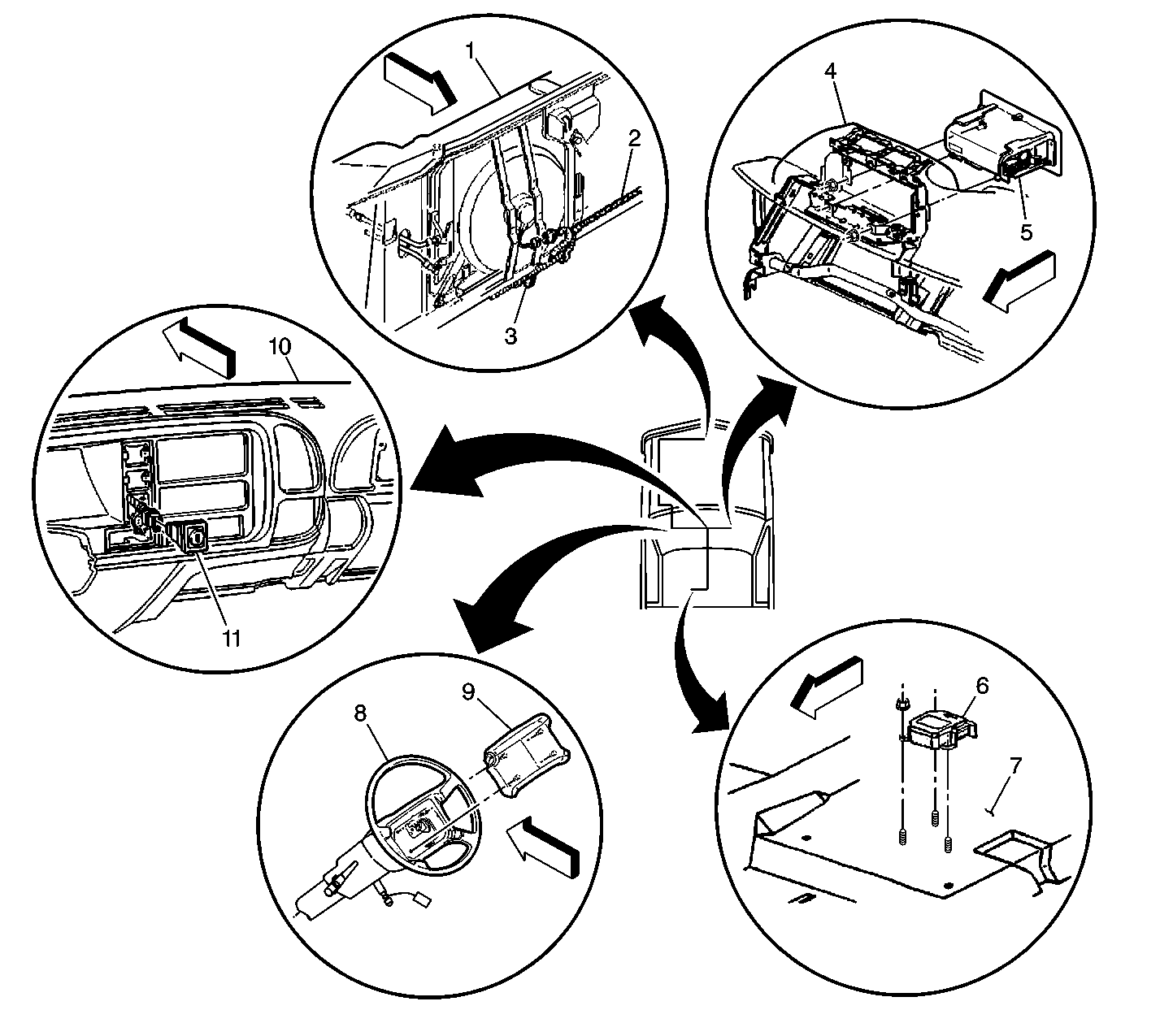 1
2
3
4
5
10
11
8
9
6
7