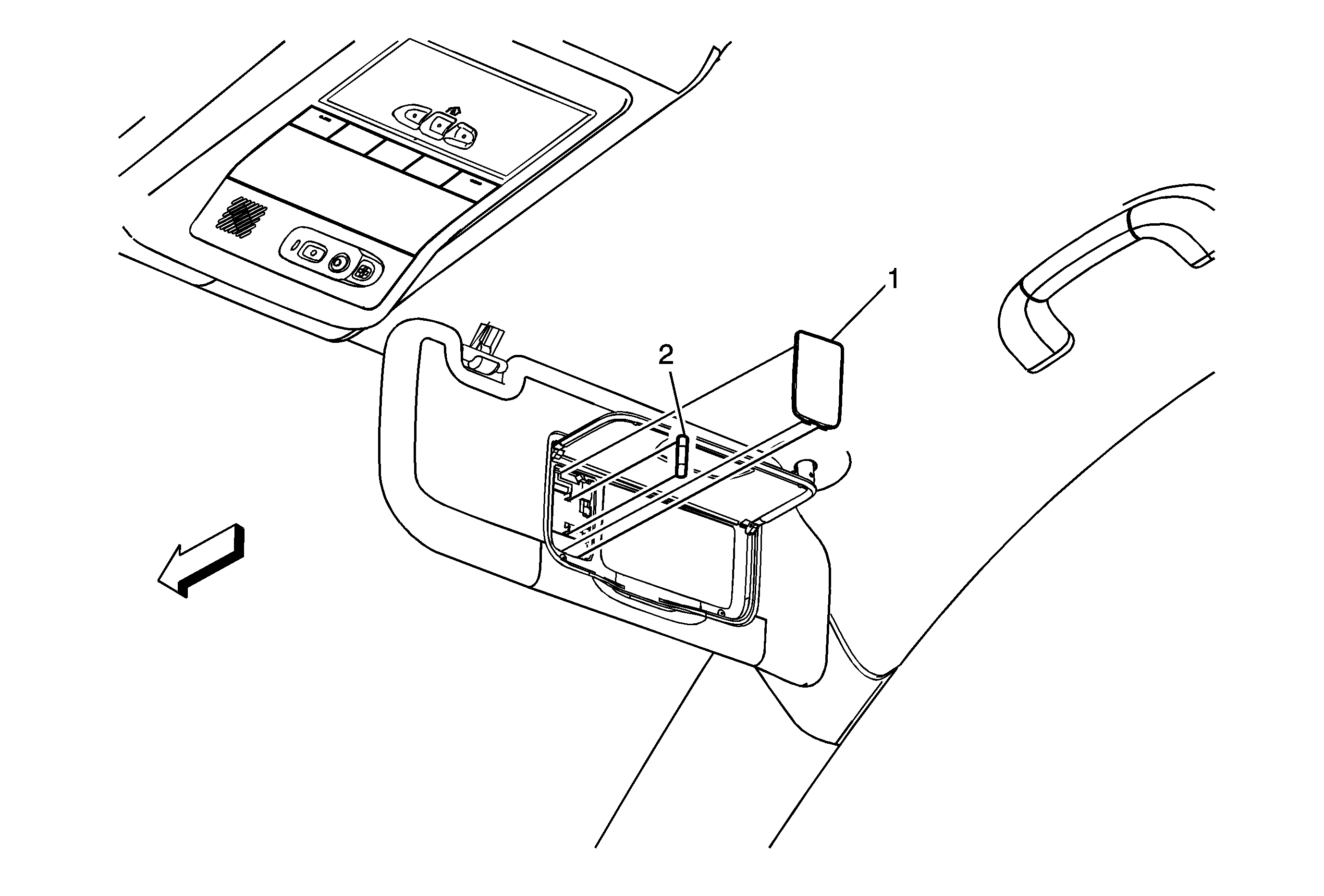 1
2