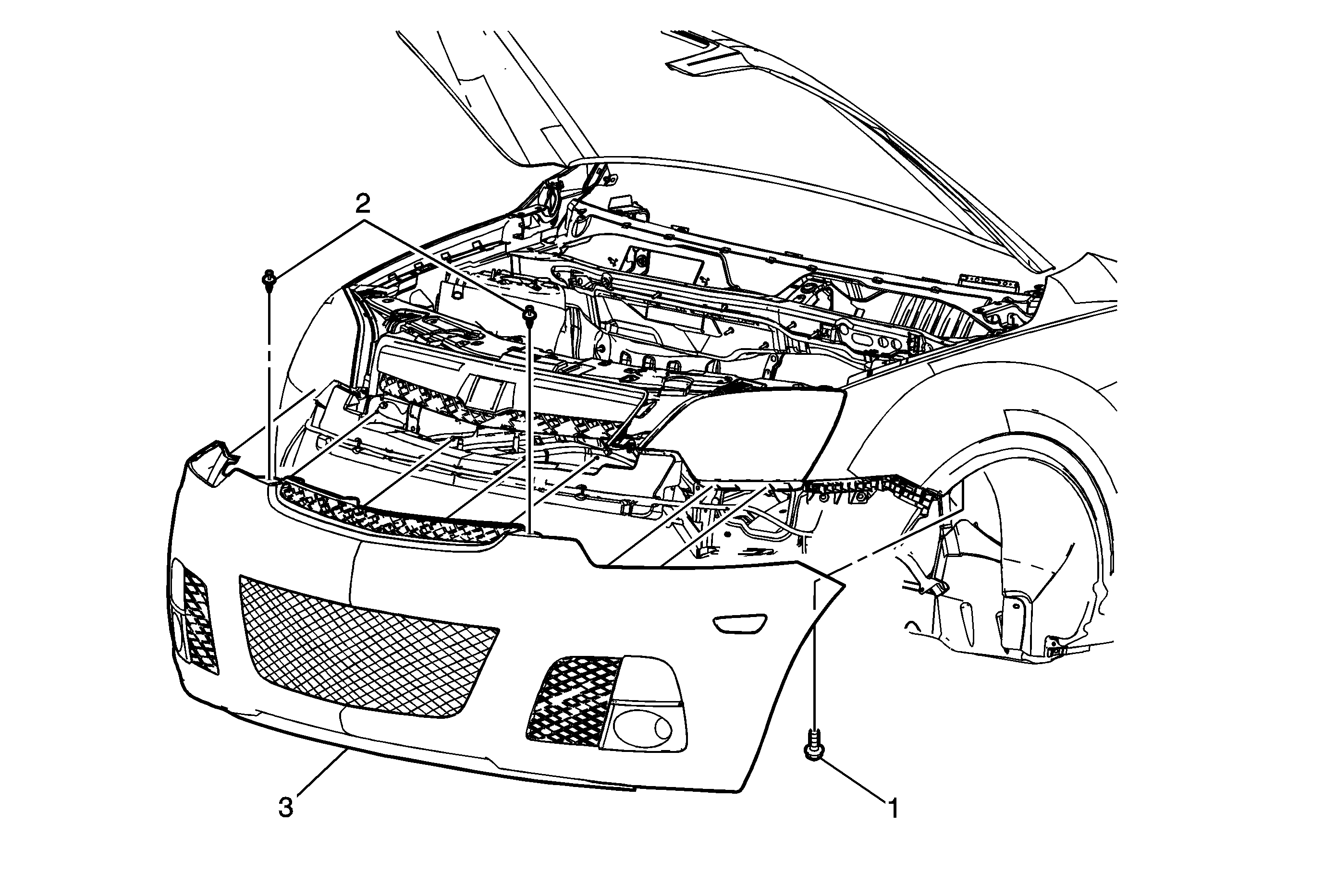 2
3
1