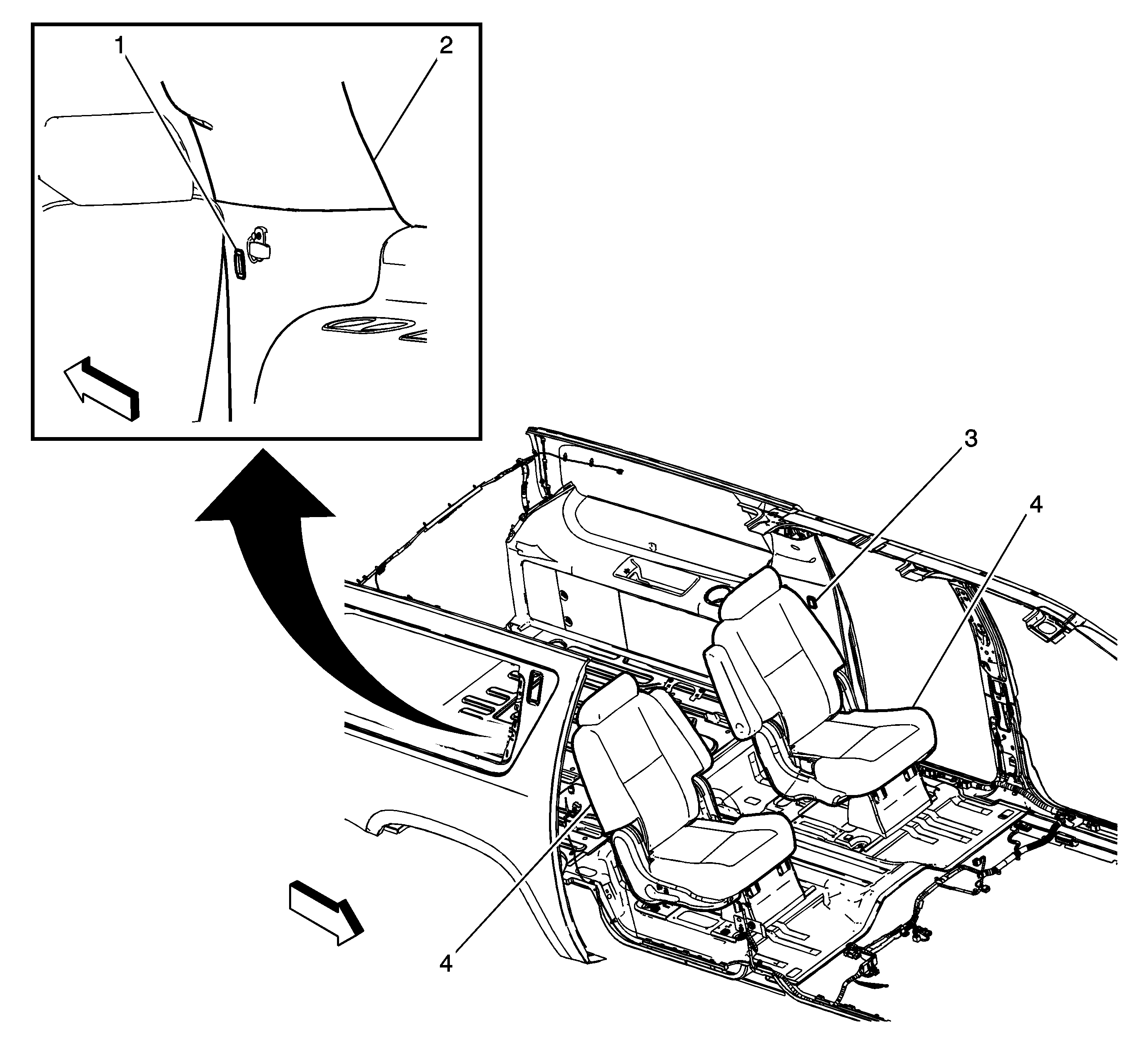 1
2
3
4
4