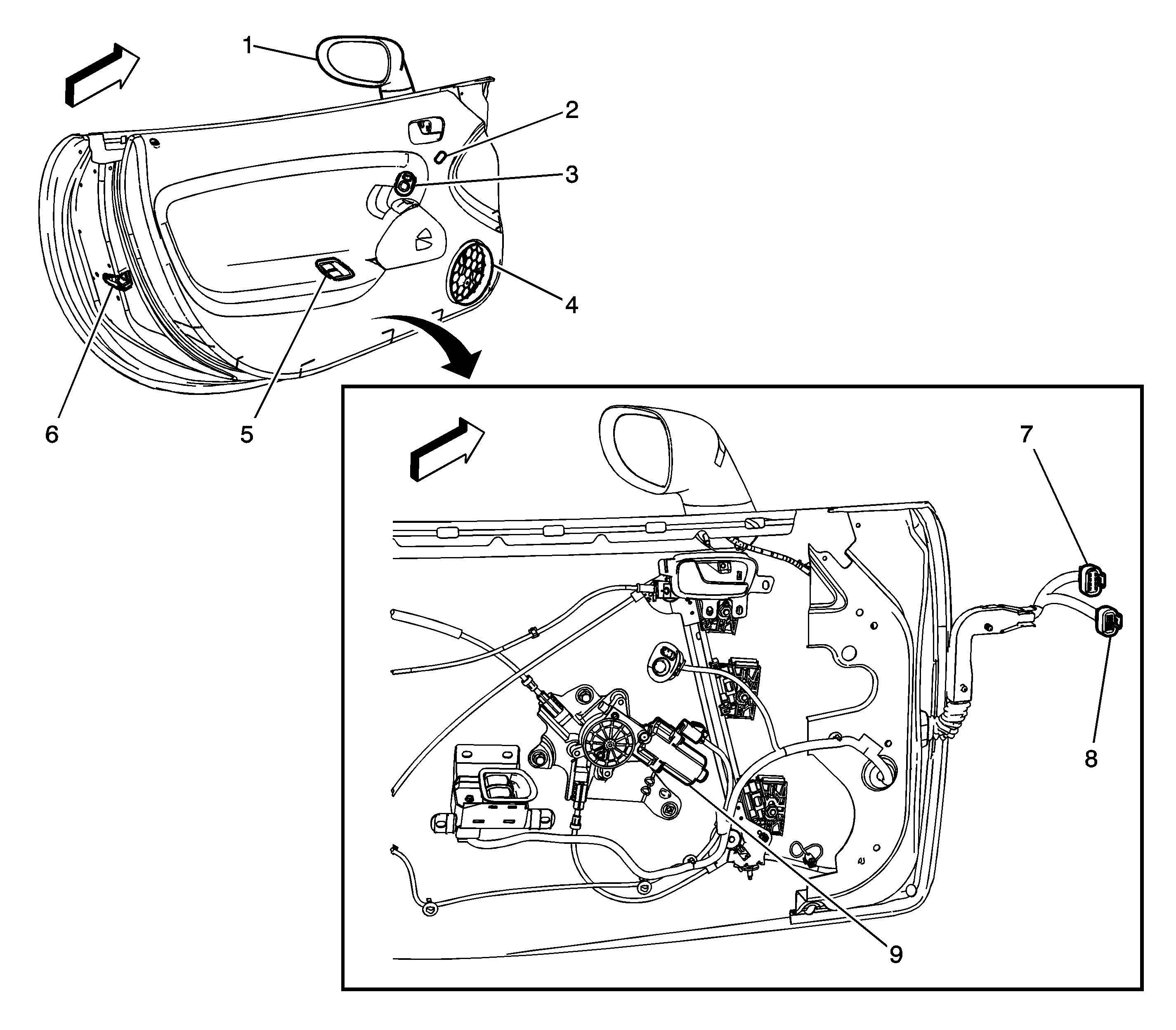 1
2
3
4
6
5
7
8
9