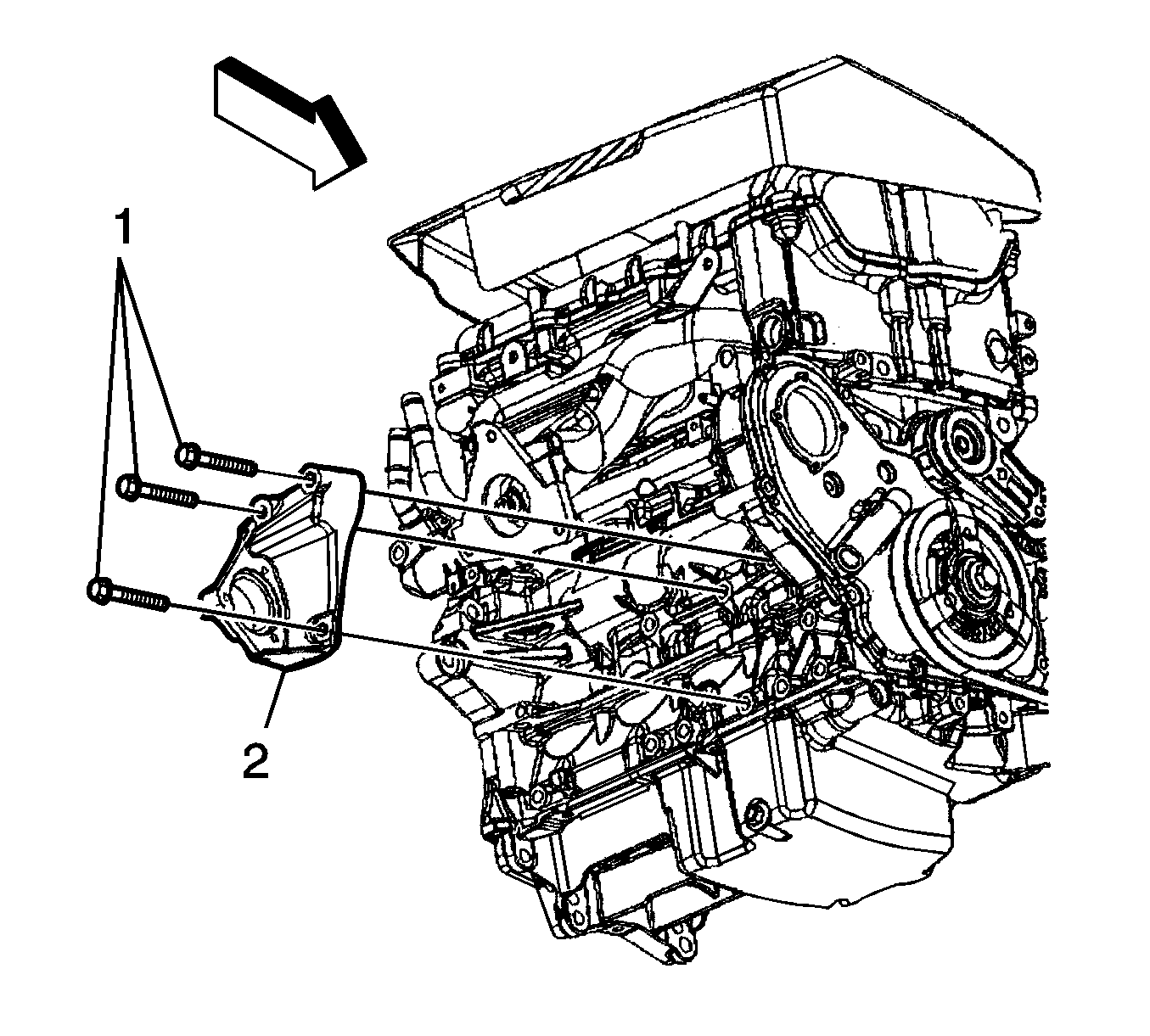 1

2