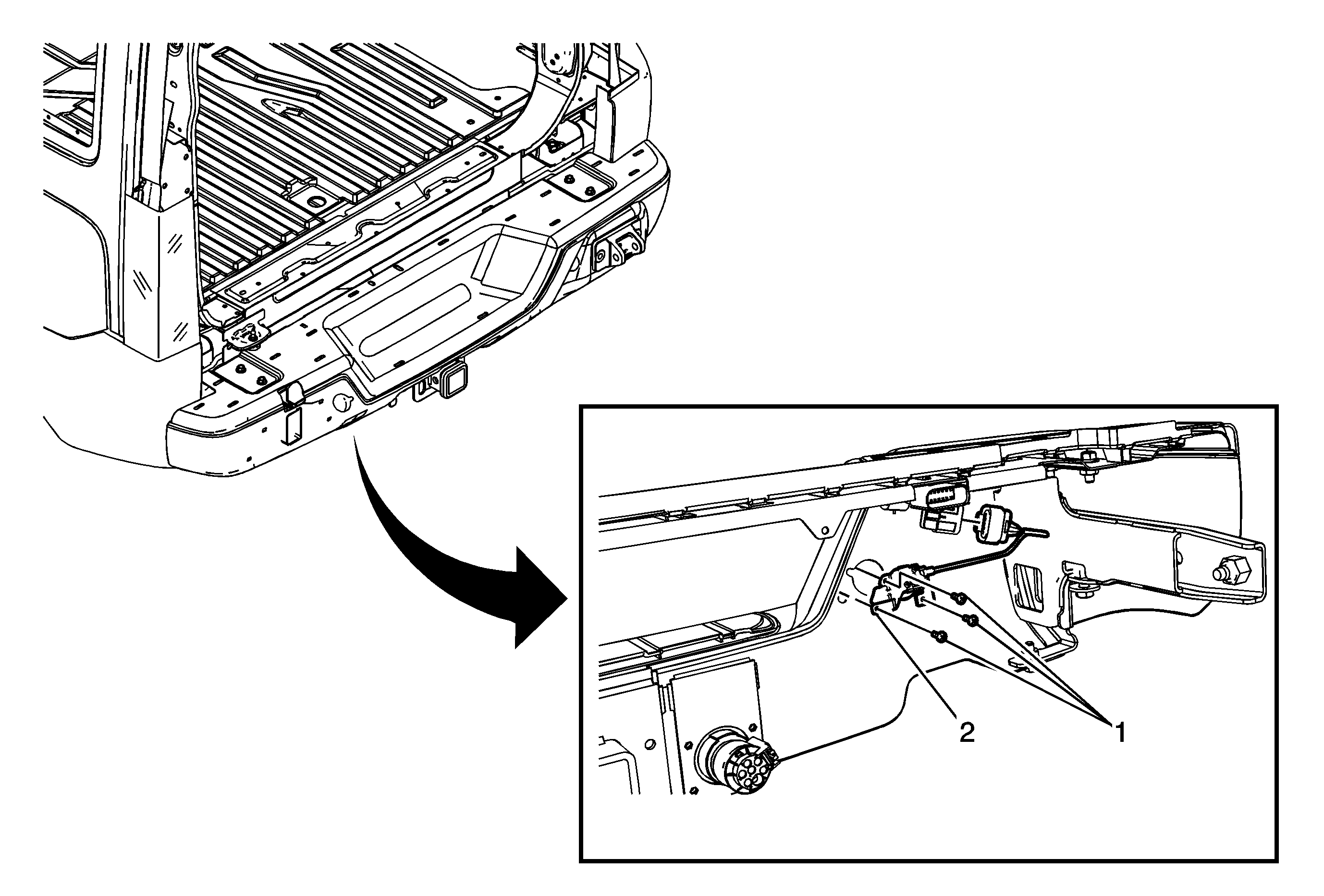 2
1