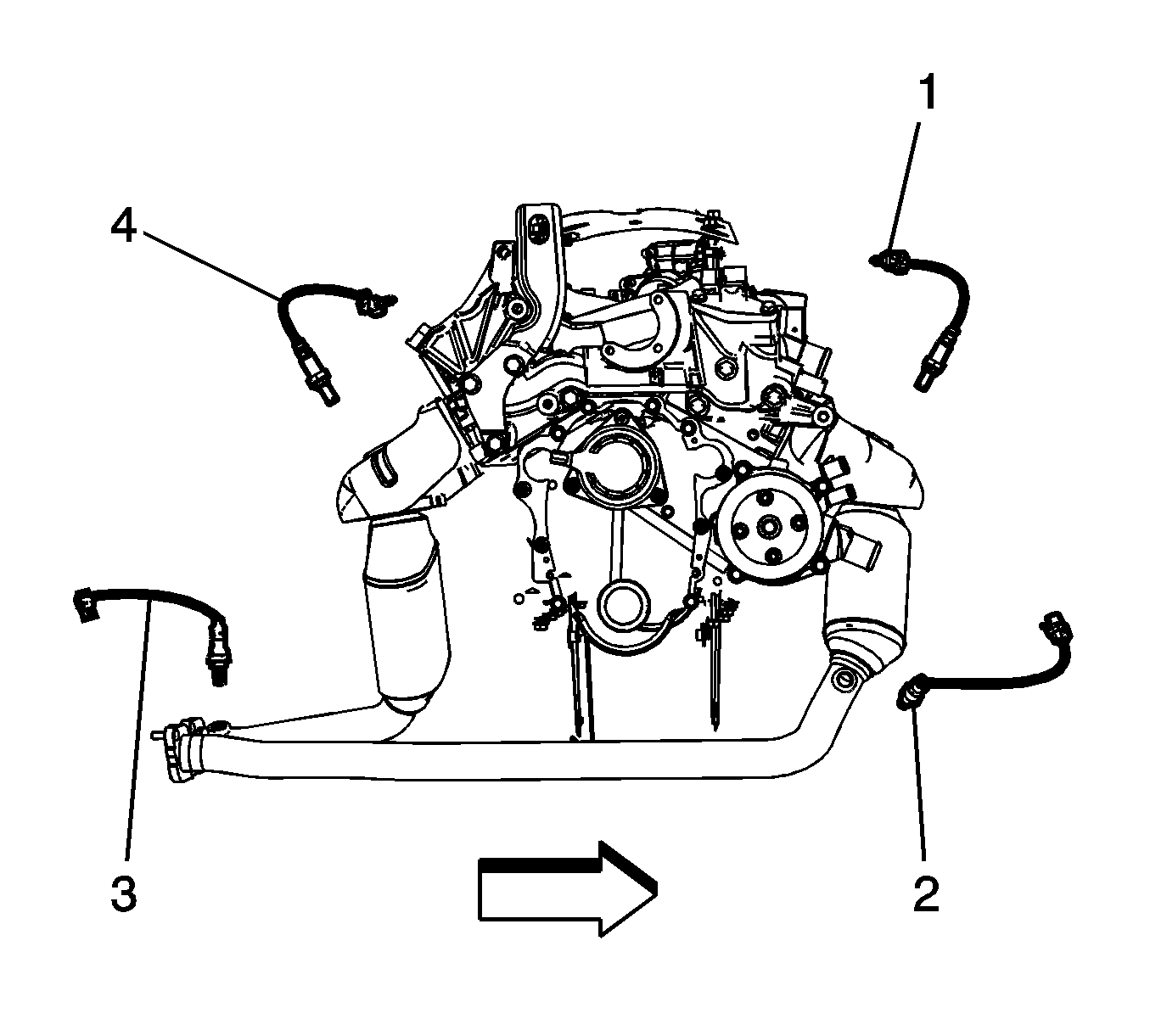 1
4
3
2