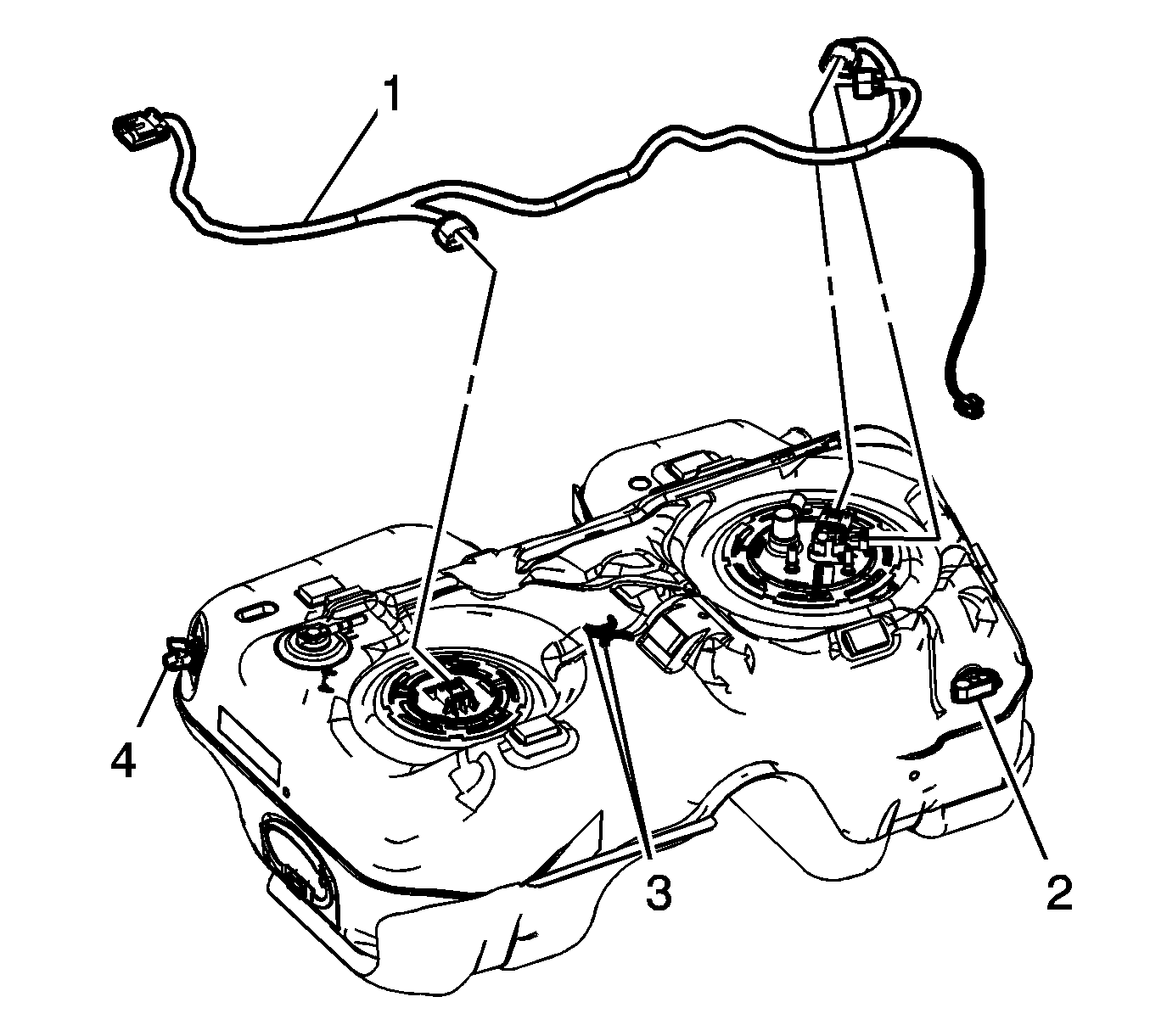 1
4
3
2