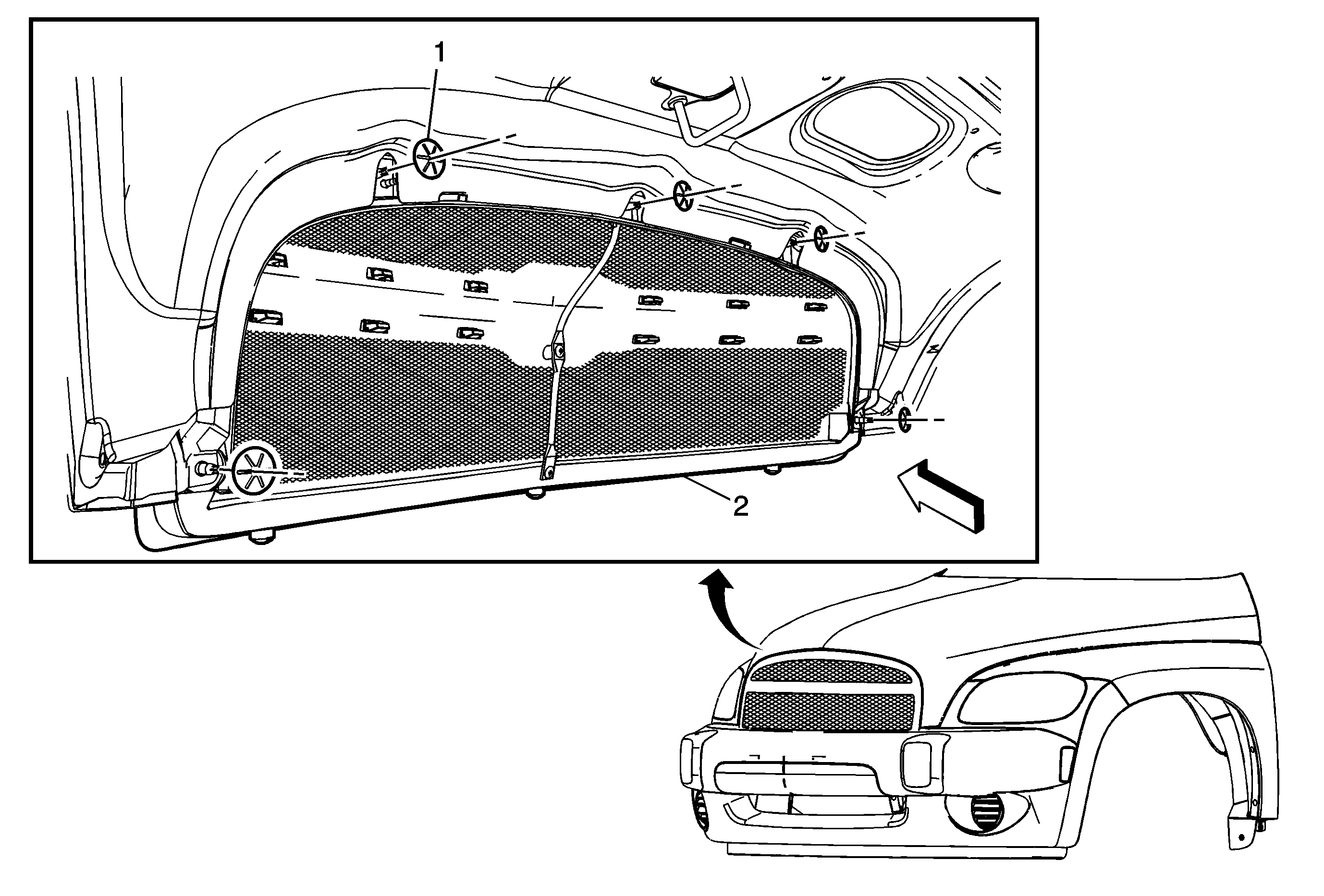 1
2