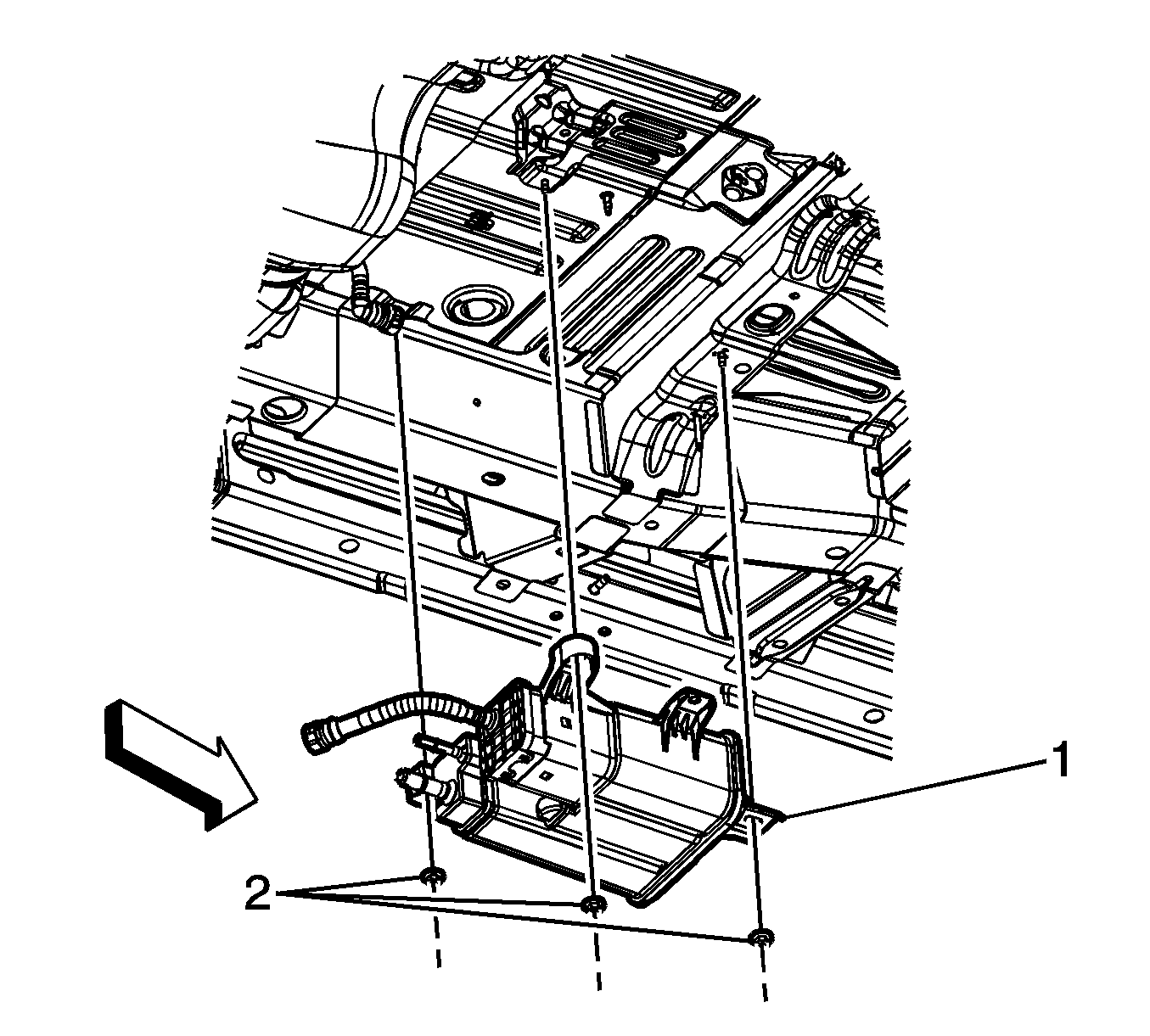 1
2