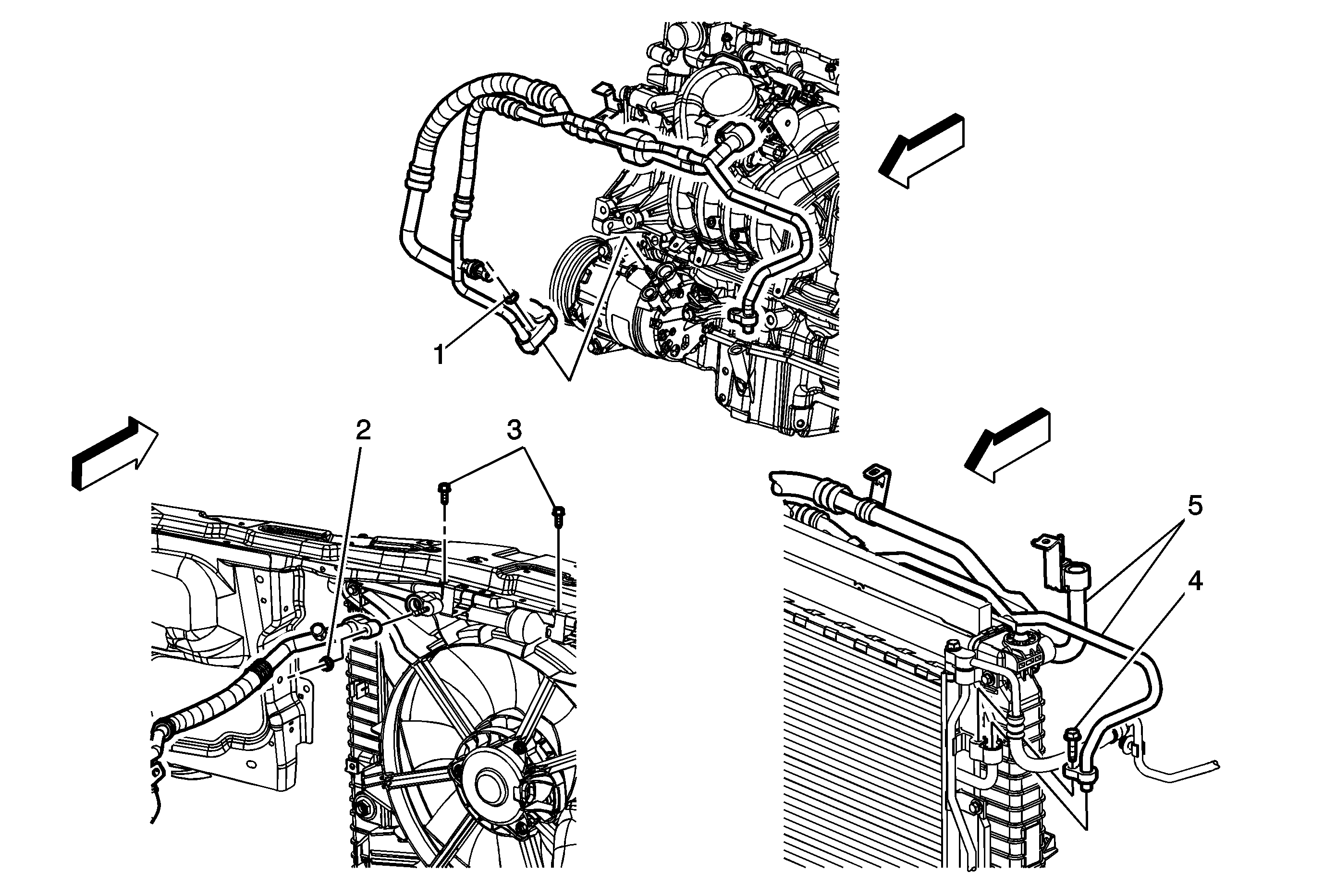 1
2
3
5
4