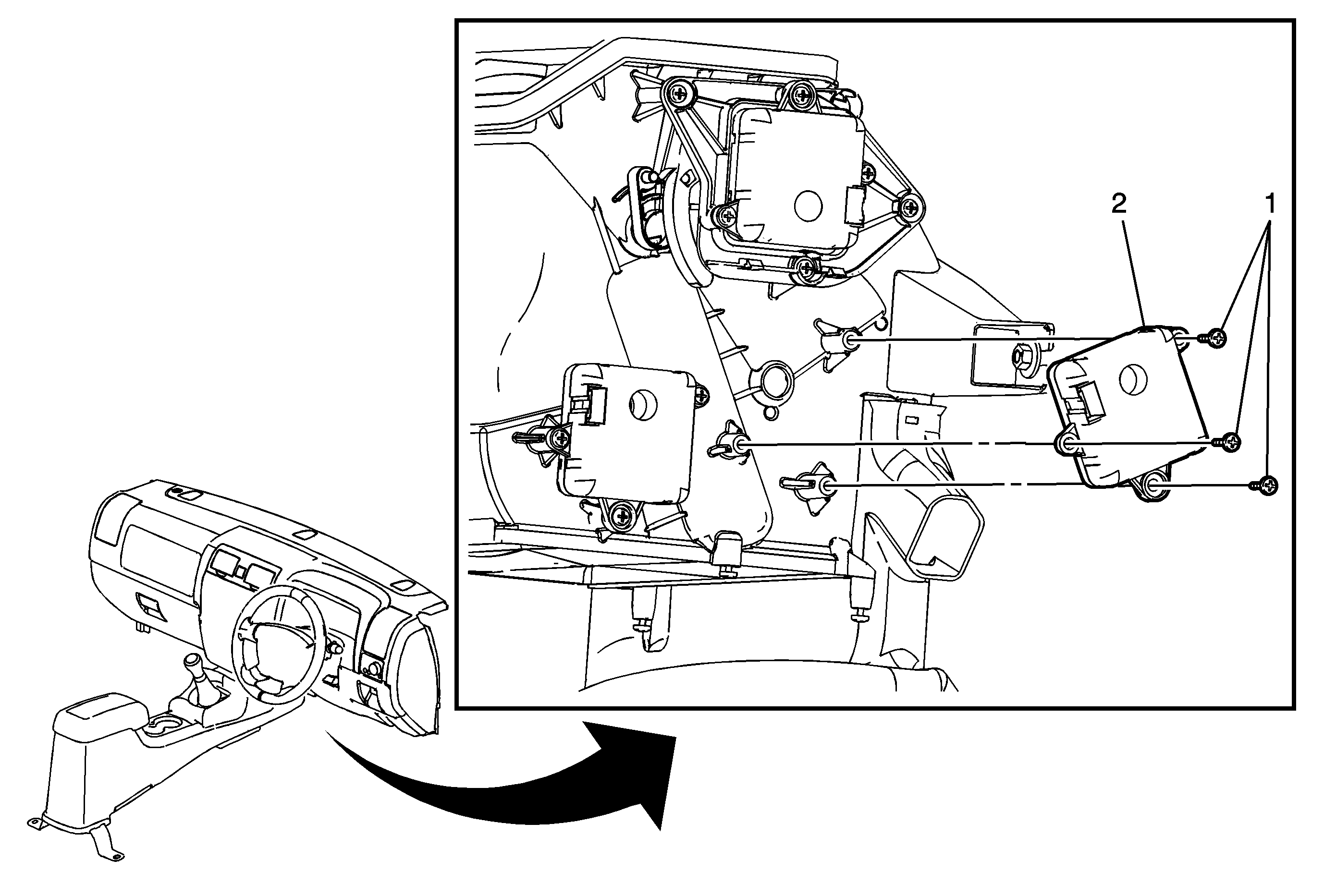 2
1