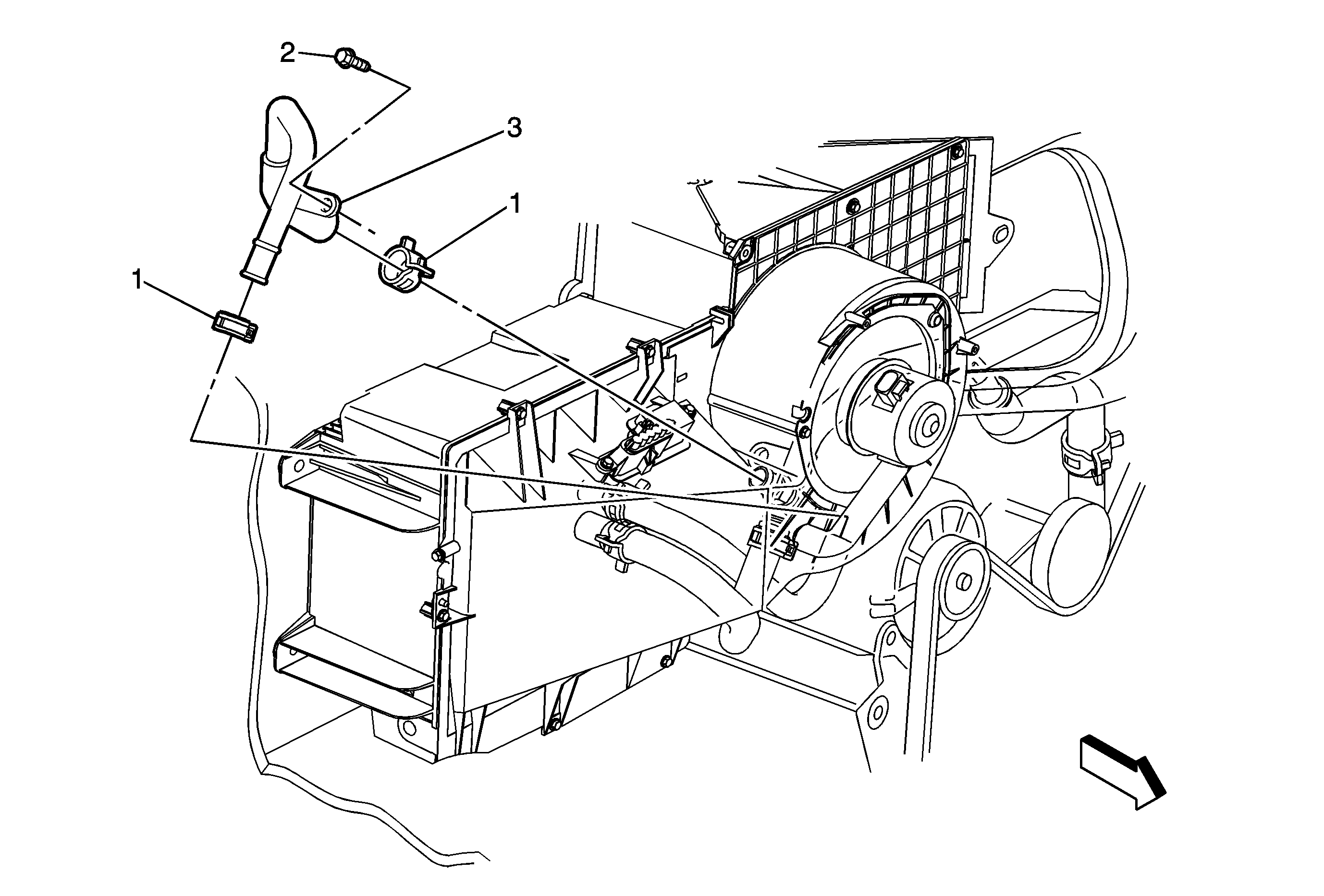 2
3
1
1