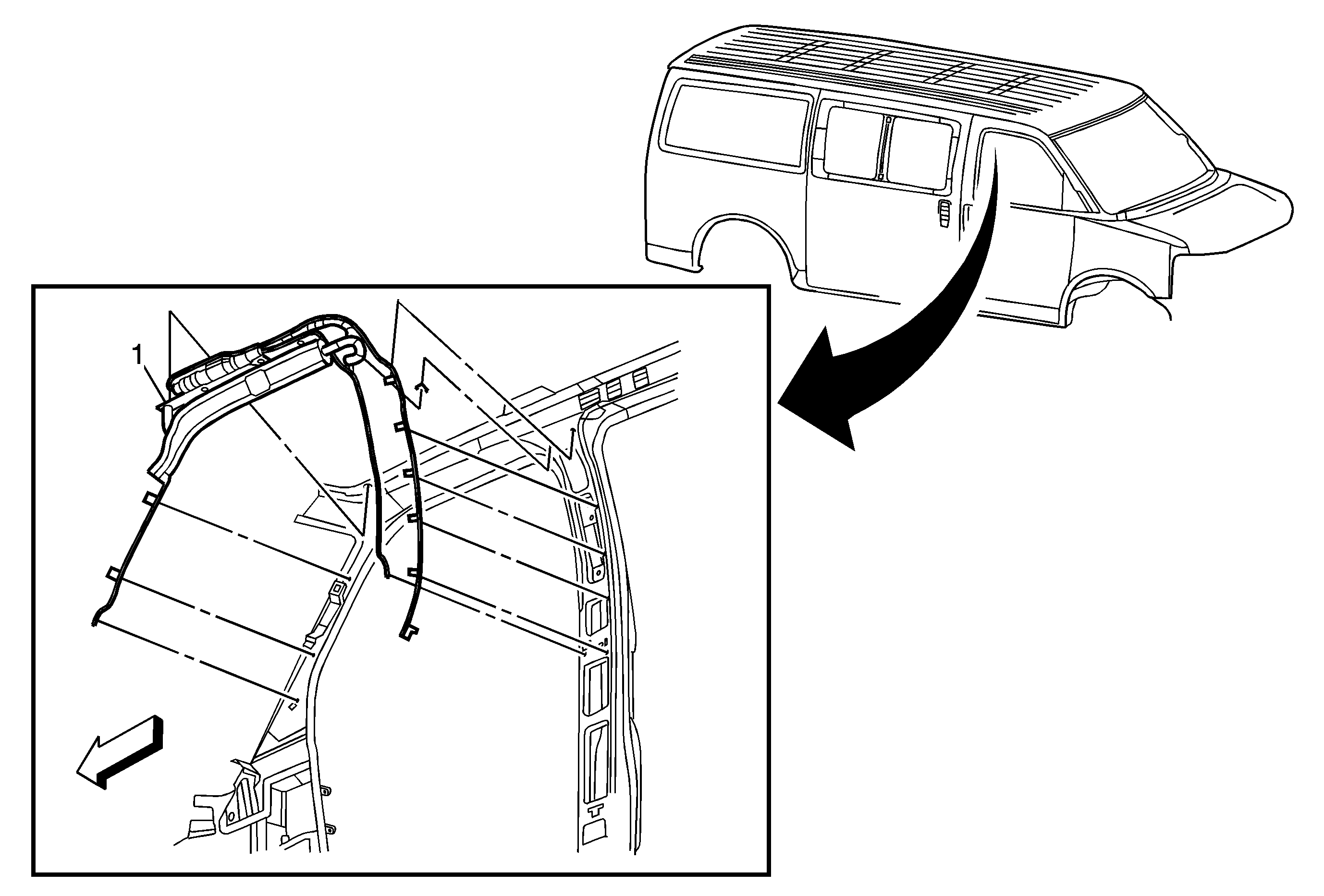 1