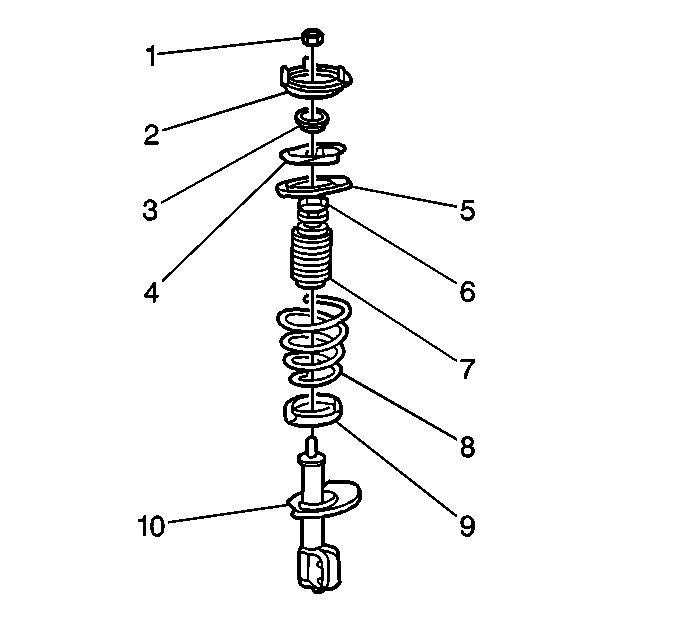 1
2
3
4
5
6
7
8
9
10